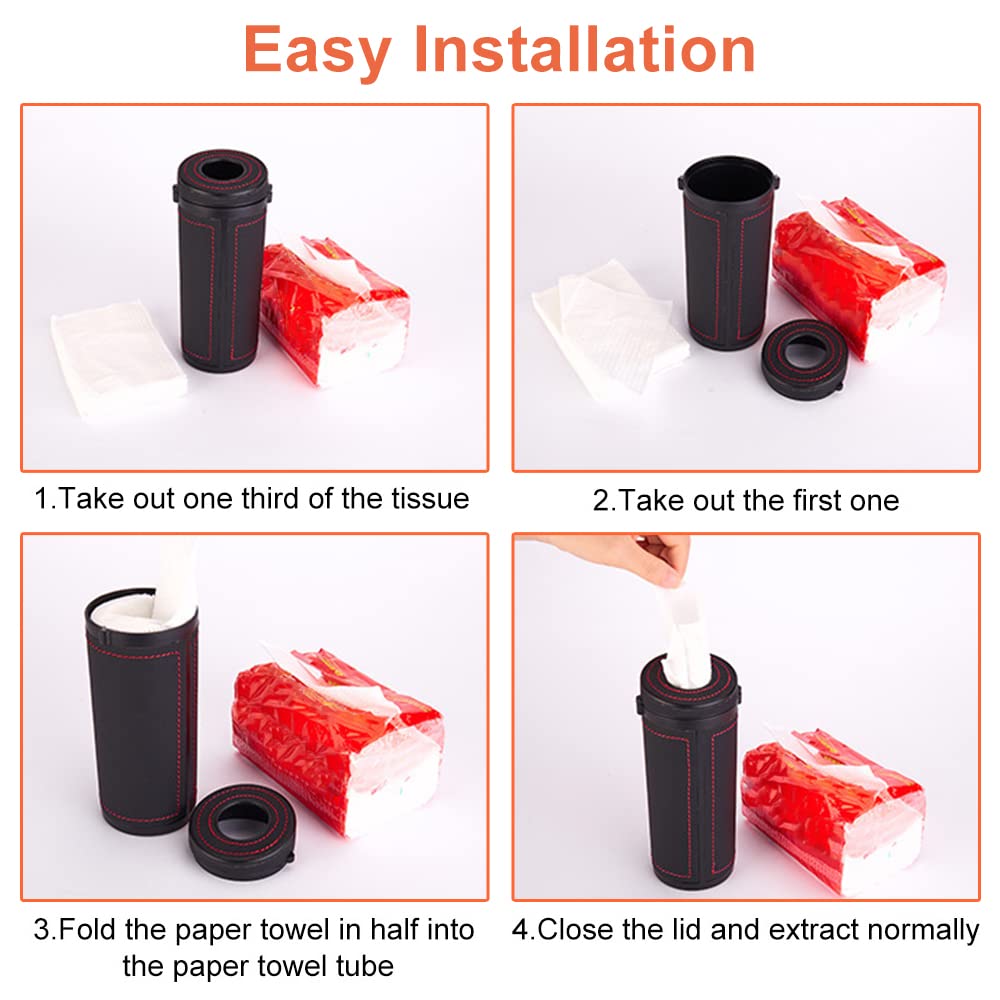 Easy Installation

1.Take out one third of the tissue

2.Take out the first one

3.Fold the paper towel in half into the paper towel tube

4.Close the lid and extract normally