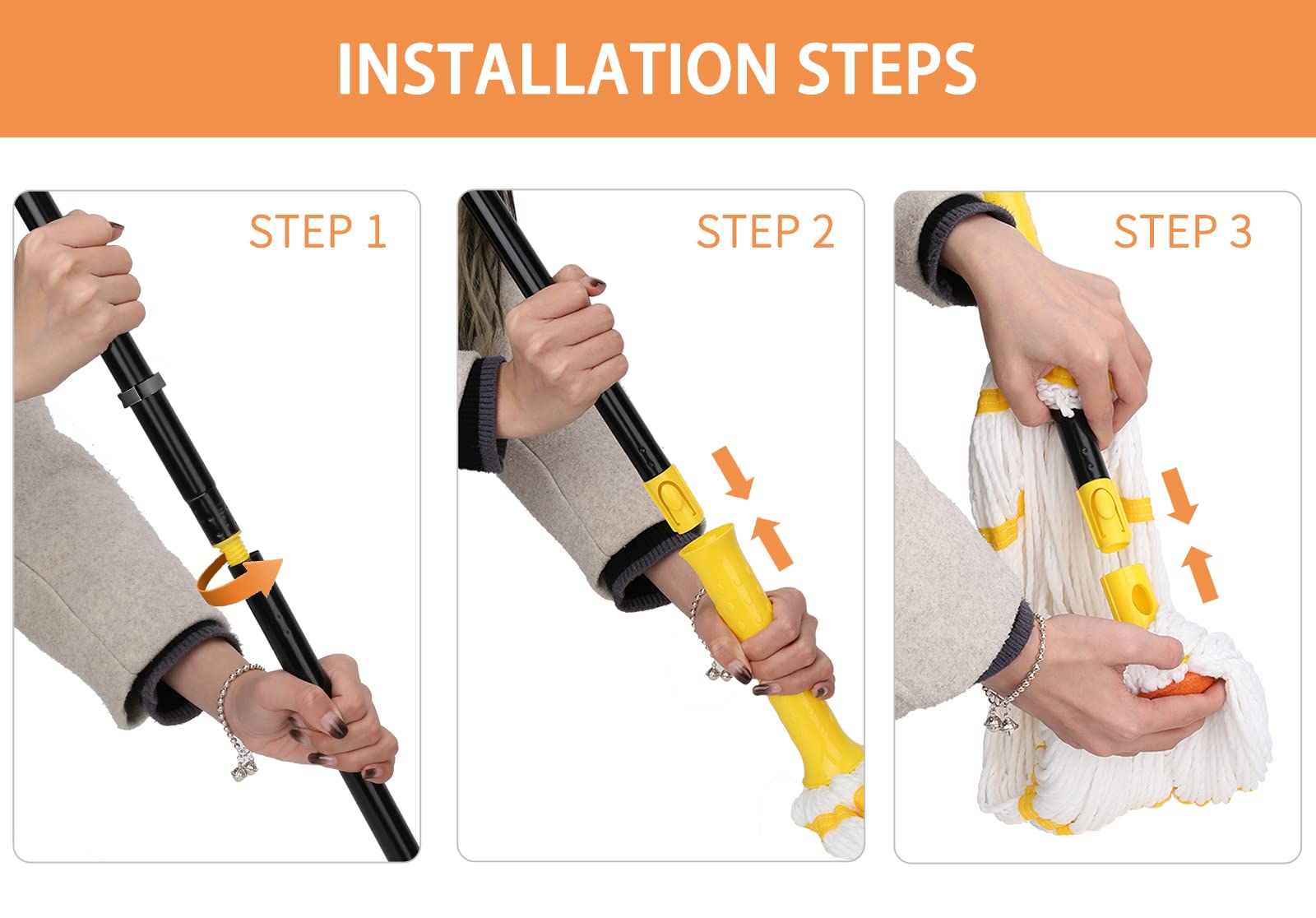 INSTALLATION STEPS

STEP 1

STEP 2

STEP 3