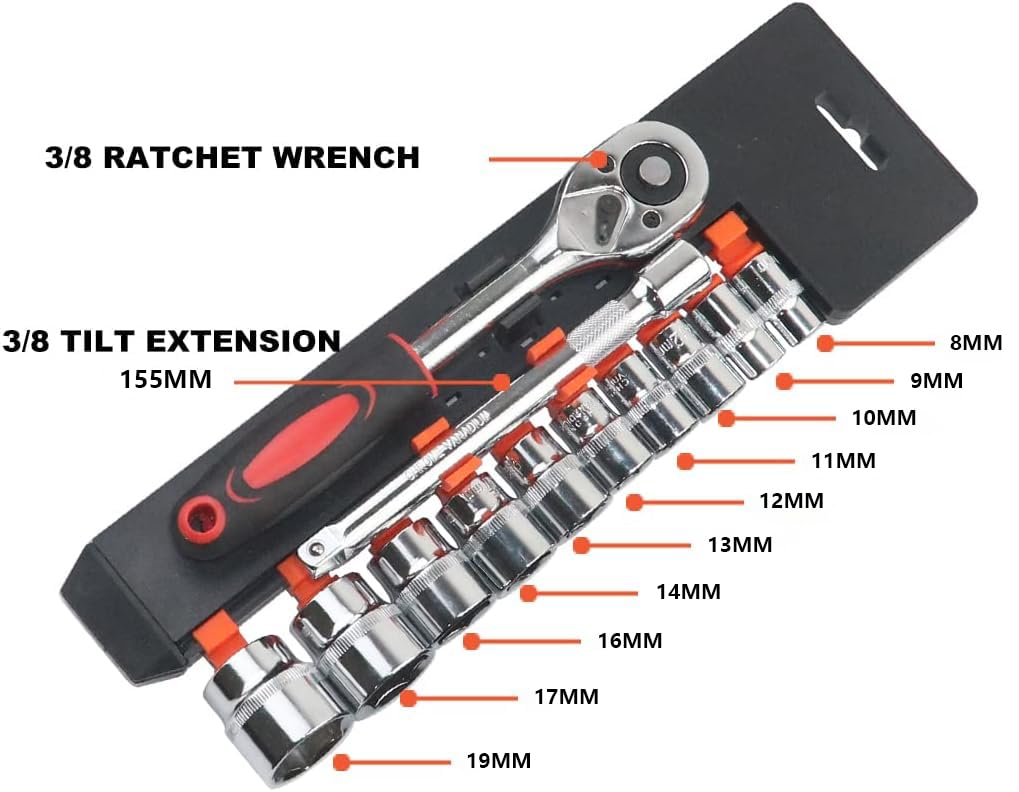 3/8 RATCHET WRENCH

3/8 TILT EXTENSION
155MM

8MM
9MM
10MM
11MM
12MM
13MM
14MM
16MM
17MM
19MM