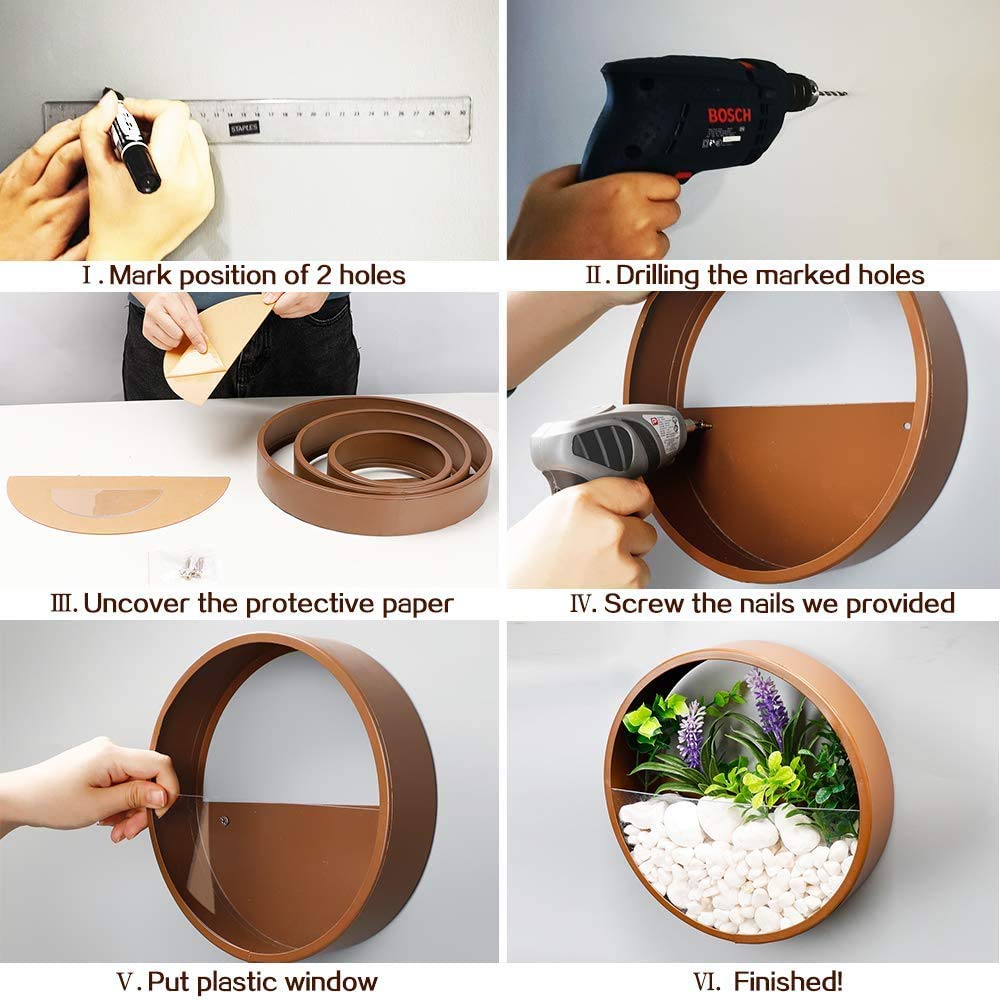 STAPLES

BOSCH

Ⅰ. Mark position of 2 holes

Ⅱ. Drilling the marked holes

Ⅲ. Uncover the protective paper

Ⅳ. Screw the nails we provided

Ⅴ. Put plastic window

Ⅵ. Finished!