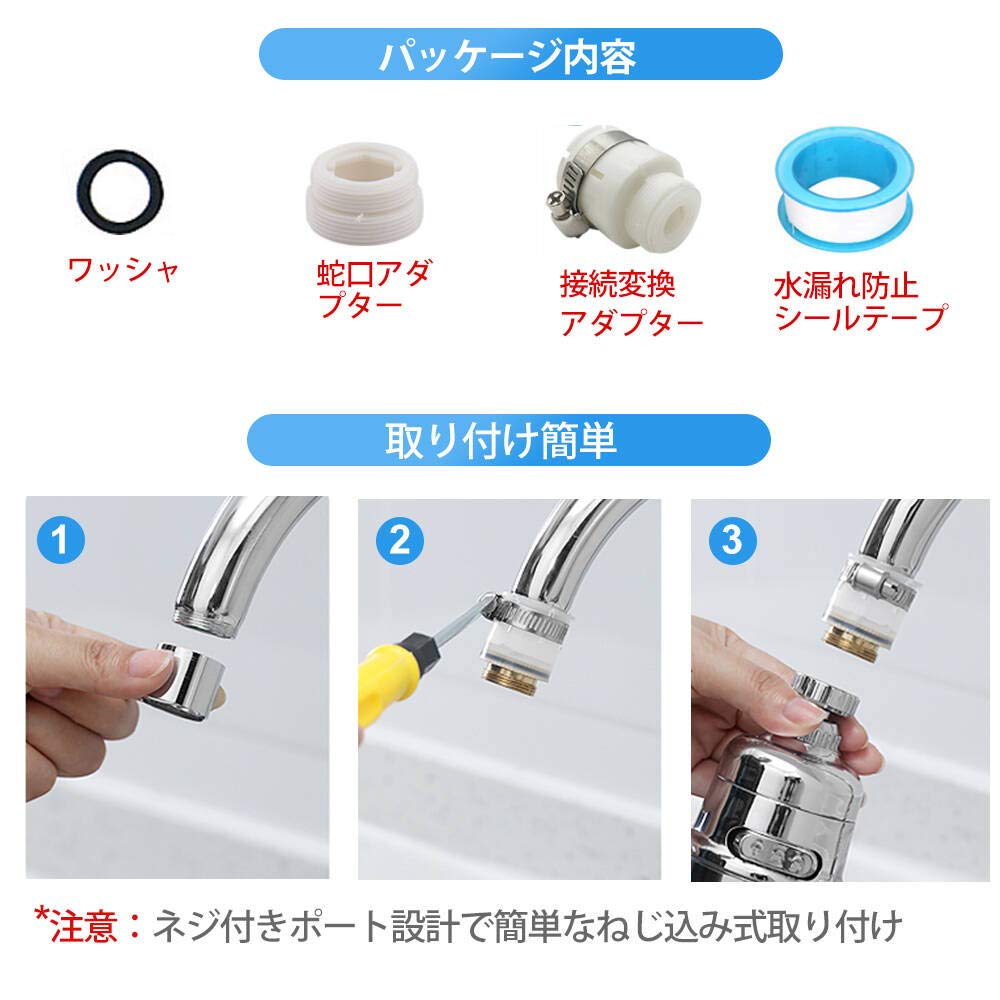 パッケージ内容

ワッシャ

蛇口アダプター

接続変換アダプター

水漏れ防止シールテープ

取り付け簡単

1

2

3

*注意：ネジ付きポート設計で簡単なねじ込み式取り付け