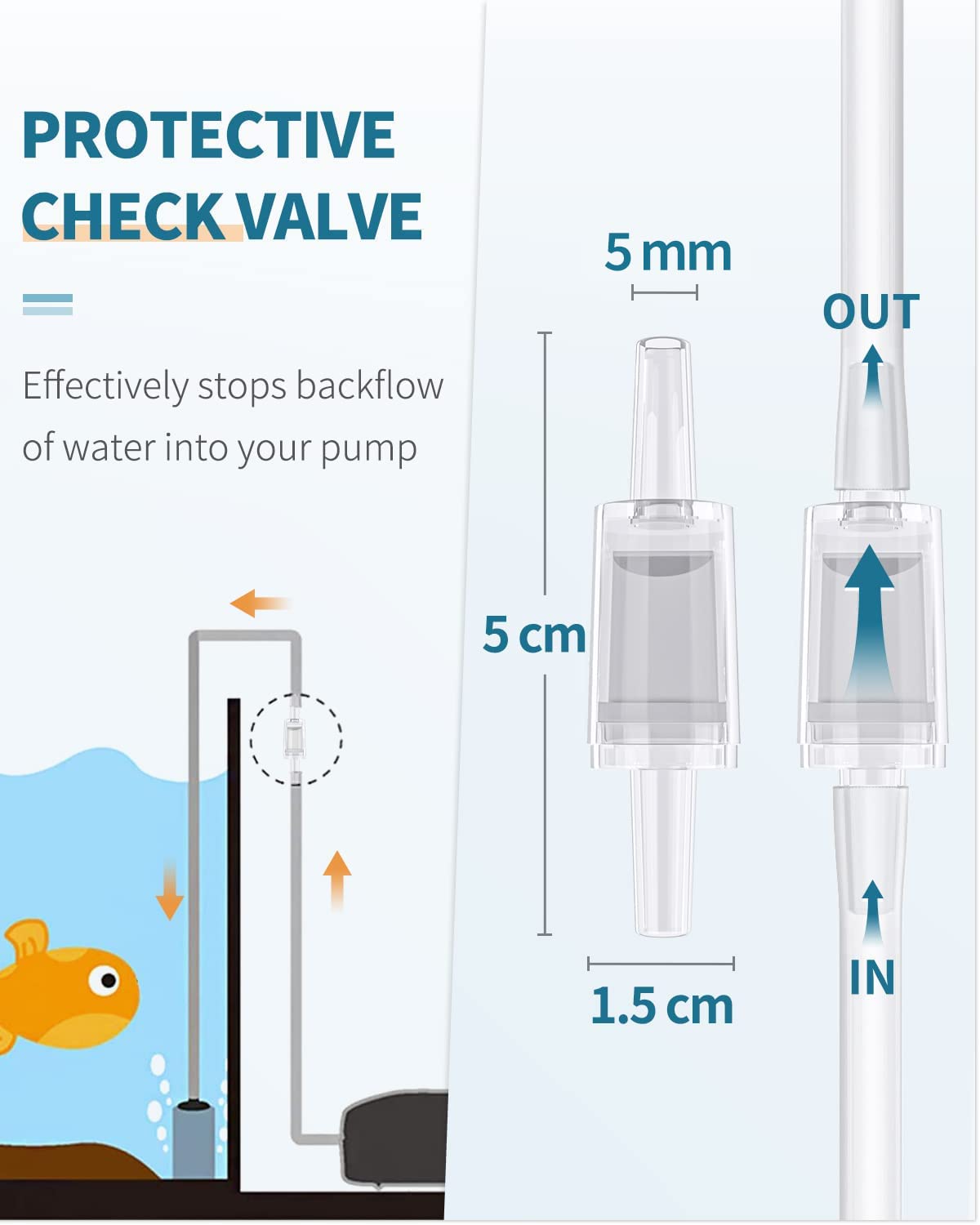 PROTECTIVE CHECK VALVE

Effectively stops backflow of water into your pump

5 mm

5 cm

1.5 cm

OUT

IN