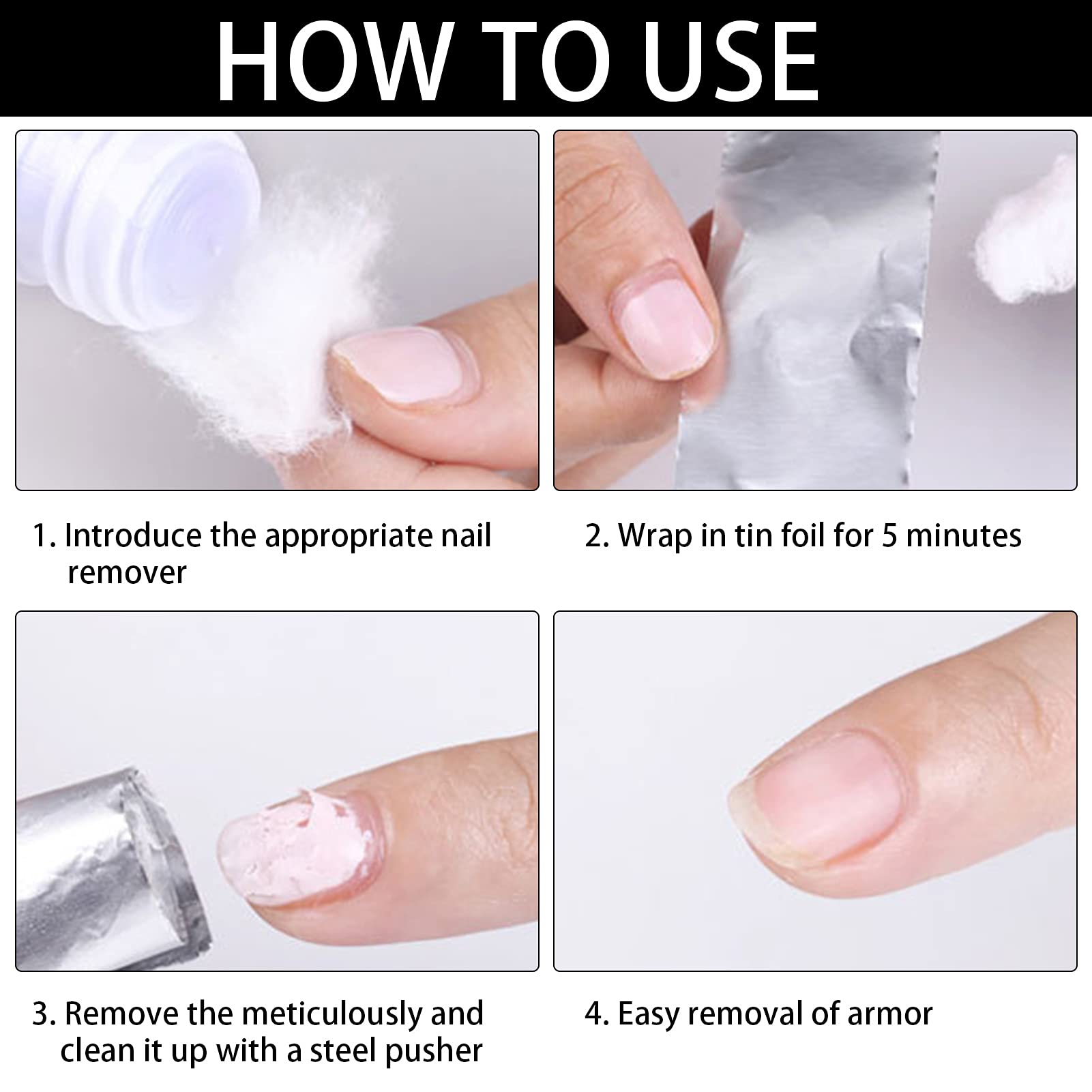 HOW TO USE

1. Introduce the appropriate nail remover

2. Wrap in tin foil for 5 minutes

3. Remove the meticulously and clean it up with a steel pusher

4. Easy removal of armor