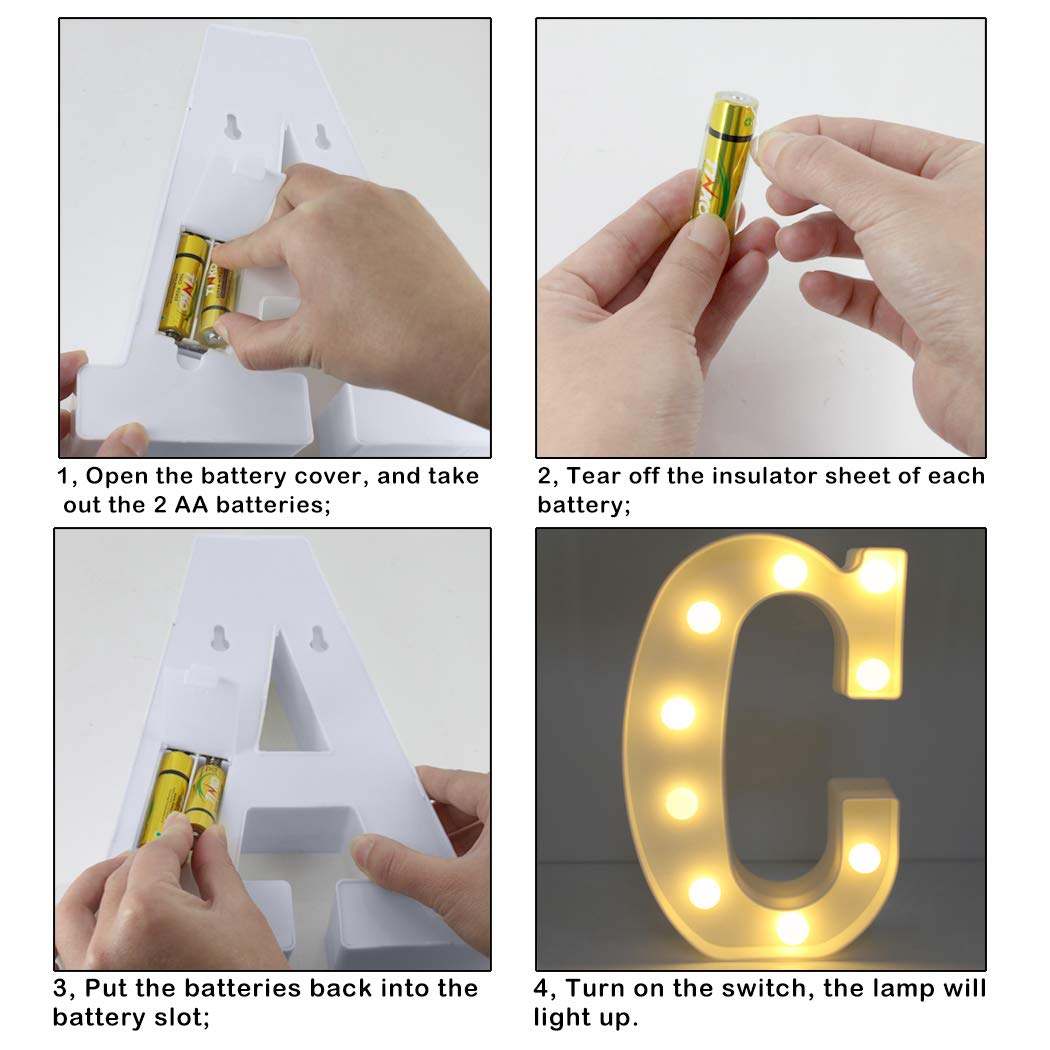 1, Open the battery cover, and take out the 2 AA batteries;

2, Tear off the insulator sheet of each battery;

3, Put the batteries back into the battery slot;

4, Turn on the switch, the lamp will light up.