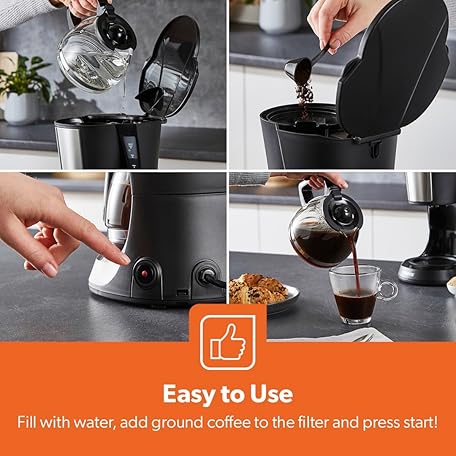 Easy to Use

Fill with water, add ground coffee to the filter and press start!