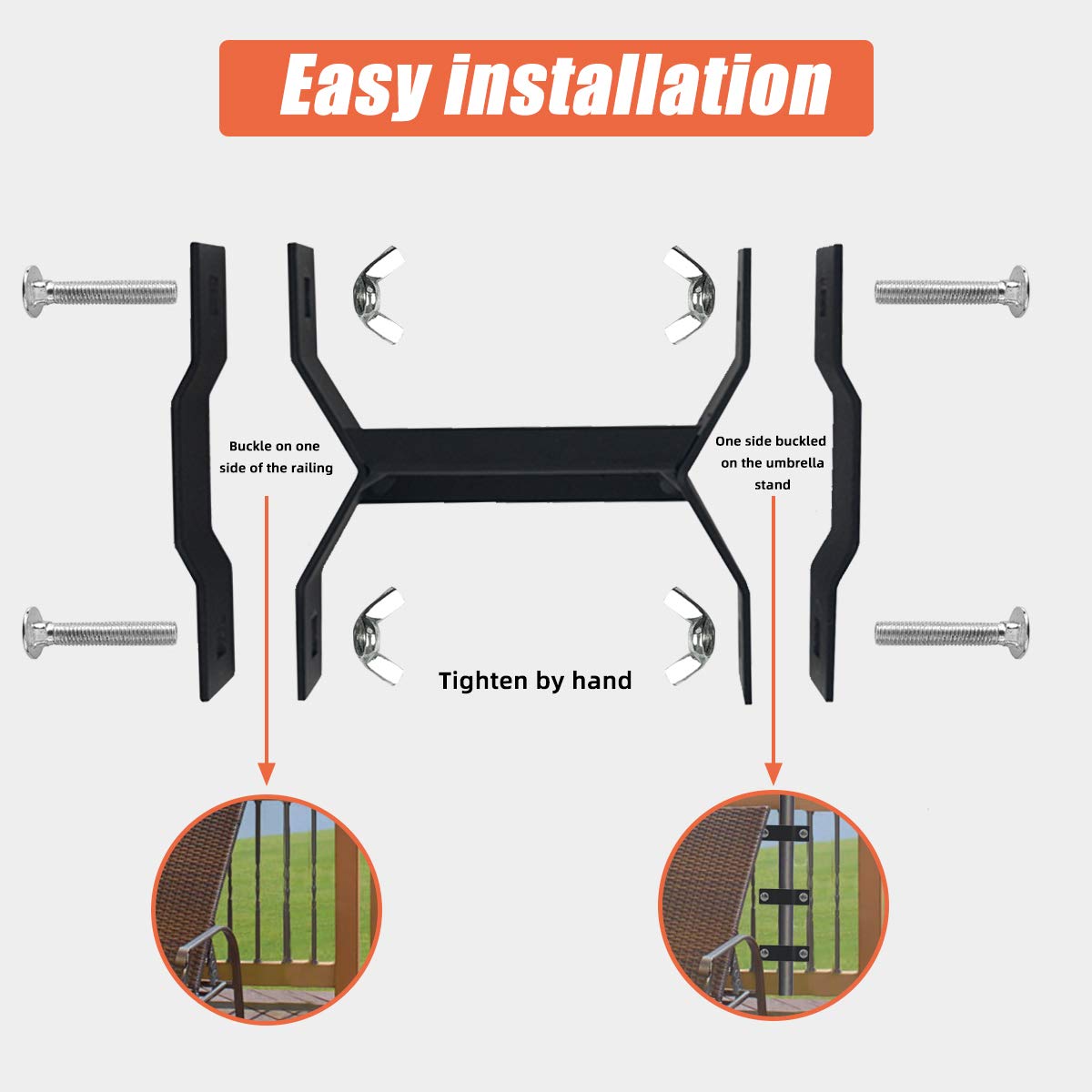 Easy installation

Buckle on one side of the railing

One side buckled on the umbrella stand

Tighten by hand