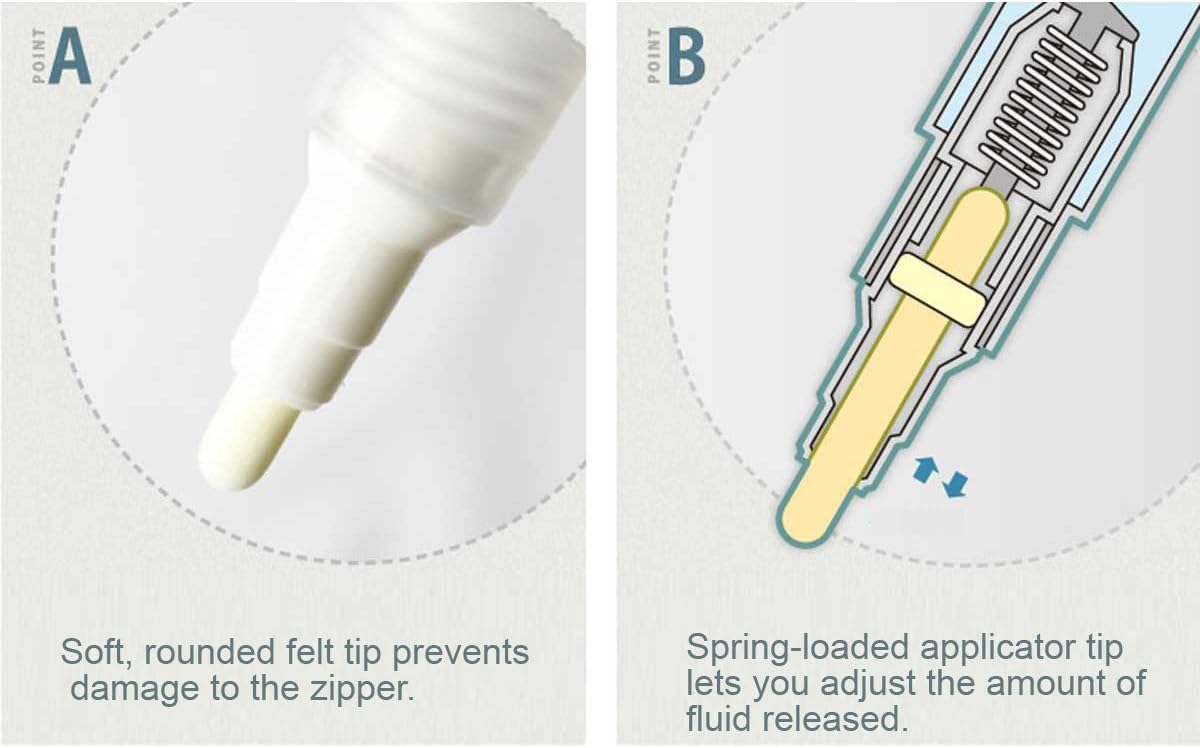 POINT A

Soft, rounded felt tip prevents damage to the zipper.

POINT B

Spring-loaded applicator tip lets you adjust the amount of fluid released.