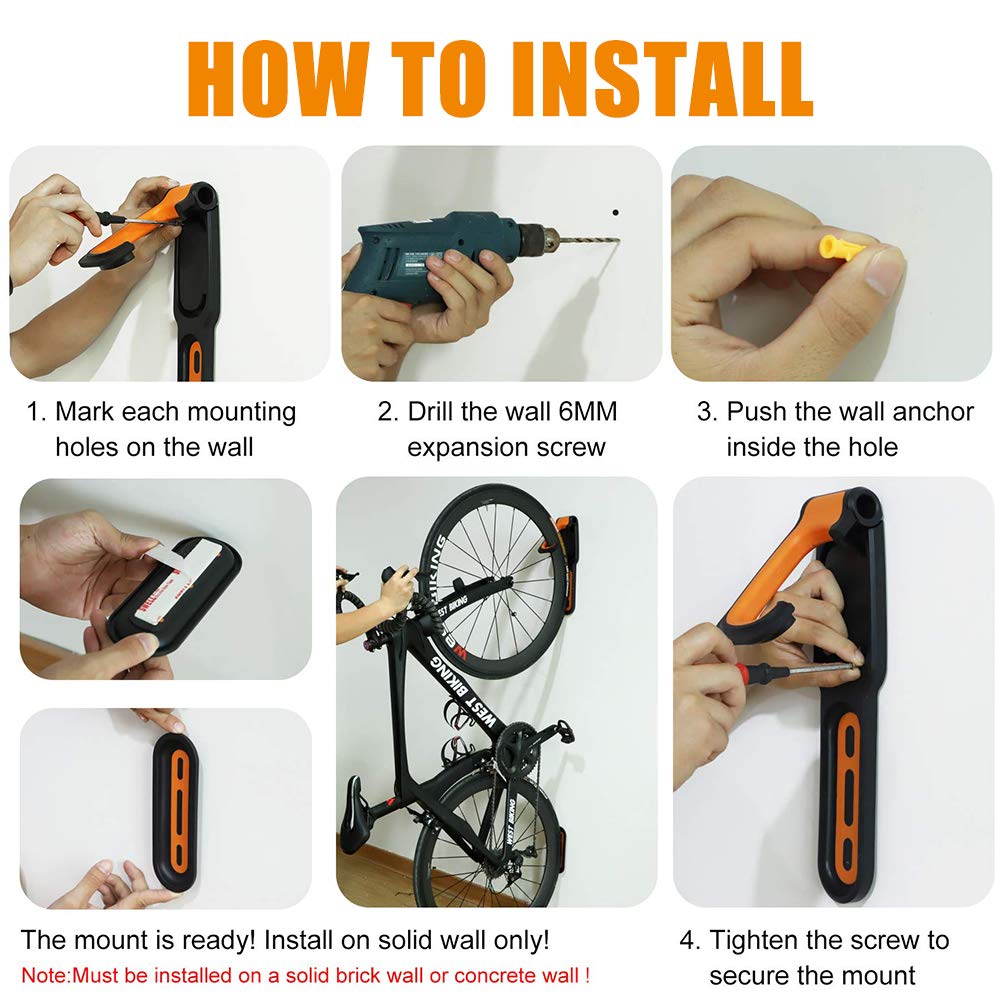 HOW TO INSTALL

1. Mark each mounting holes on the wall

2. Drill the wall 6MM expansion screw

3. Push the wall anchor inside the hole

WEST BIKING

WEST BIKING

WEST BIKING

WEST BIKING

The mount is ready! Install on solid wall only!

Note:Must be installed on a solid brick wall or concrete wall !

4. Tighten the screw to secure the mount