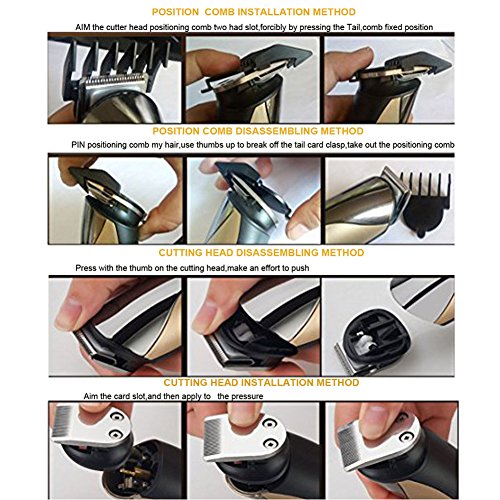 POSITION COMB INSTALLATION METHOD

AIM the cutter head positioning comb two had slot,forcibly by pressing the Tail,comb fixed position

POSITION COMB DISASSEMBLING METHOD

PIN positioning comb my hair,use thumbs up to break off the tail card clasp,take out the positioning comb

CUTTING HEAD DISASSEMBLING METHOD

Press with the thumb on the cutting head,make an effort to push

CUTTING HEAD INSTALLATION METHOD

Aim the card slot,and then apply to the pressure