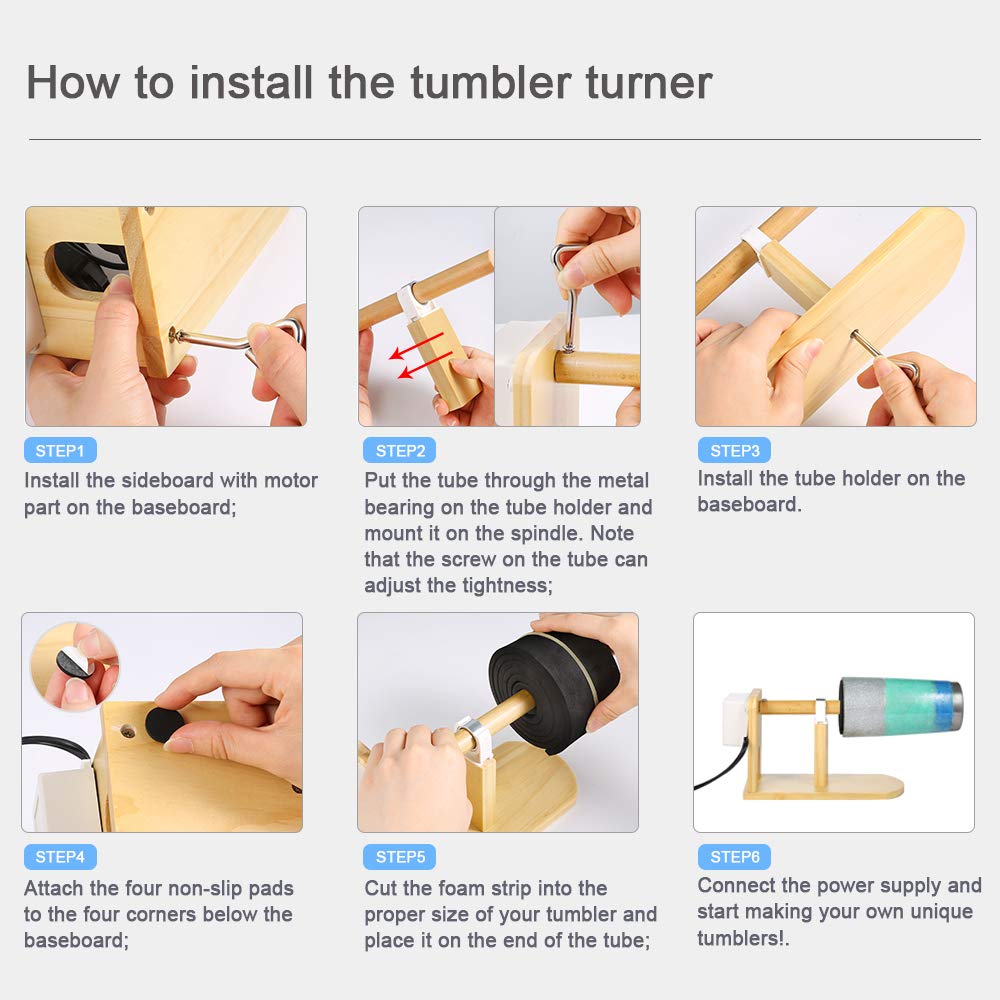 How to install the tumbler turner

STEP1
Install the sideboard with motor part on the baseboard;

STEP2
Put the tube through the metal bearing on the tube holder and mount it on the spindle. Note that the screw on the tube can adjust the tightness;

STEP3
Install the tube holder on the baseboard.

STEP4
Attach the four non-slip pads to the four corners below the baseboard;

STEP5
Cut the foam strip into the proper size of your tumbler and place it on the end of the tube;

STEP6
Connect the power supply and start making your own unique tumblers!.