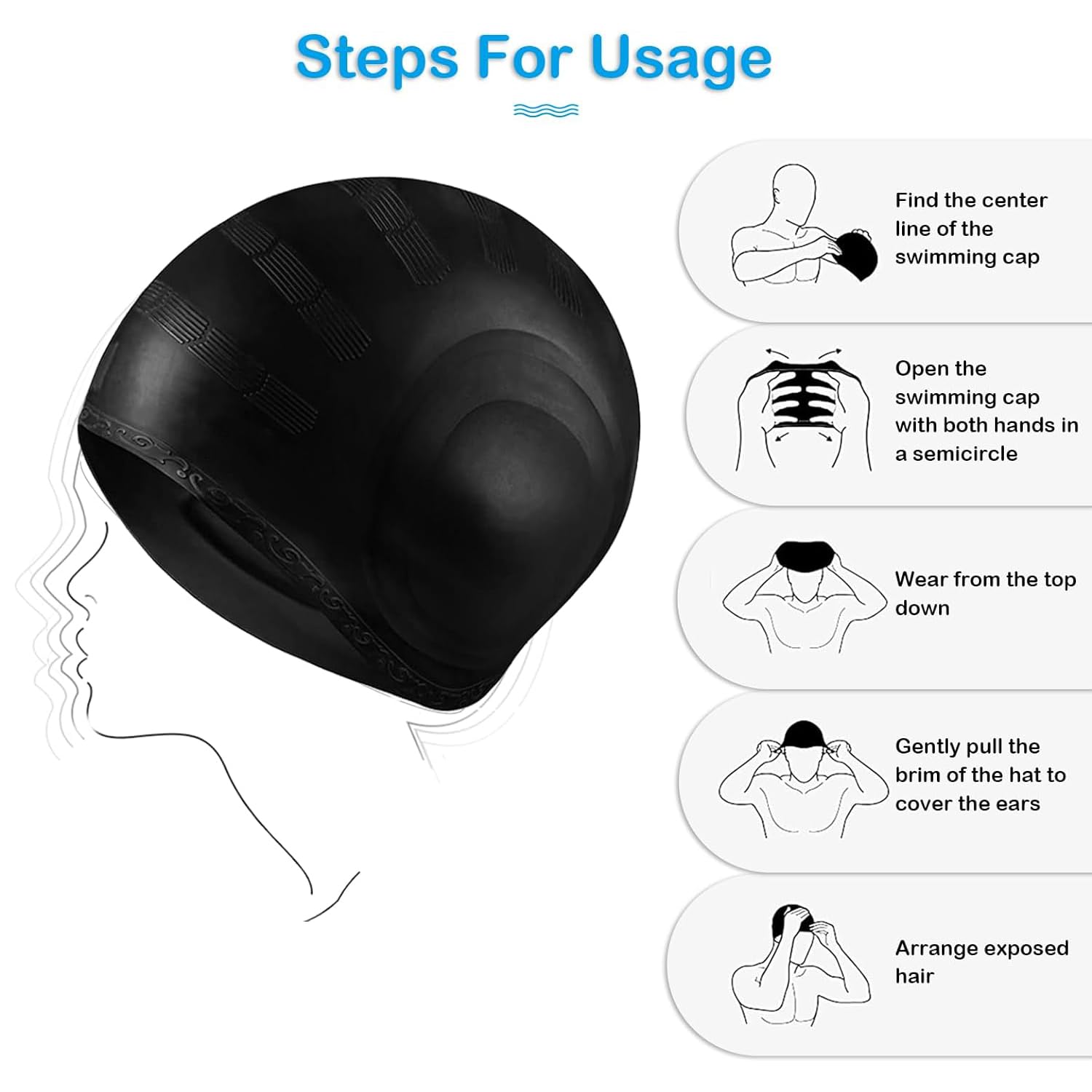 Steps For Usage

Find the center line of the swimming cap

Open the swimming cap with both hands in a semicircle

Wear from the top down

Gently pull the brim of the hat to cover the ears

Arrange exposed hair