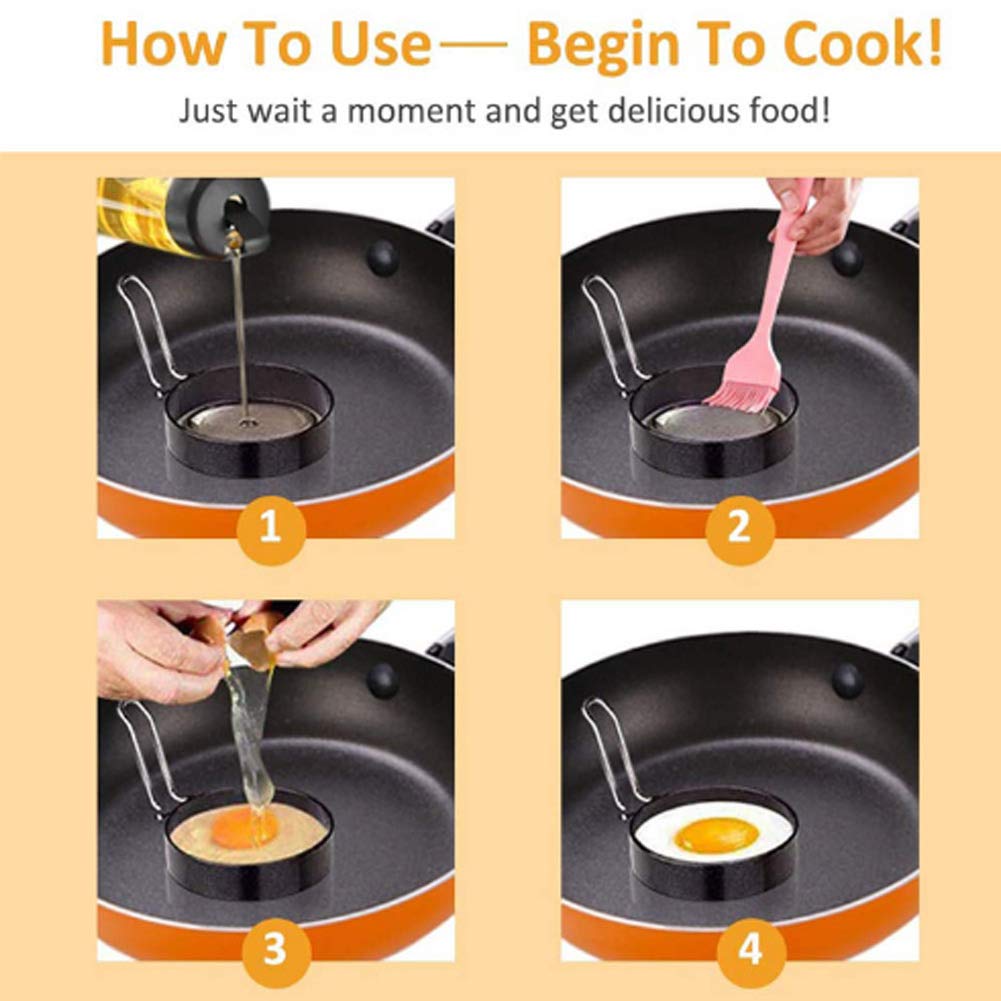 How To Use— Begin To Cook!

Just wait a moment and get delicious food!

1

2

3

4