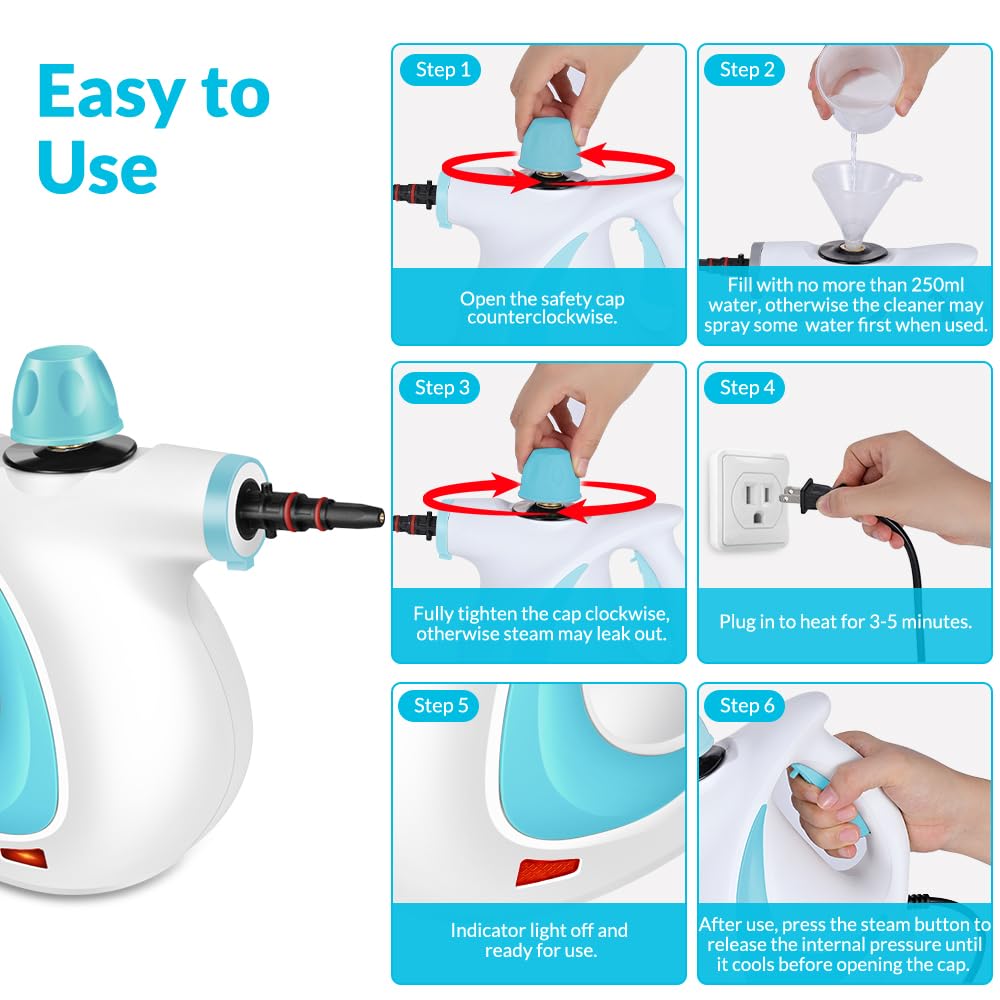 Easy to Use

Step 1
Open the safety cap counterclockwise.

Step 2
Fill with no more than 250ml water, otherwise the cleaner may spray some water first when used.

Step 3
Fully tighten the cap clockwise, otherwise steam may leak out.

Step 4
Plug in to heat for 3-5 minutes.

Step 5
Indicator light off and ready for use.

Step 6
After use, press the steam button to release the internal pressure until it cools before opening the cap.