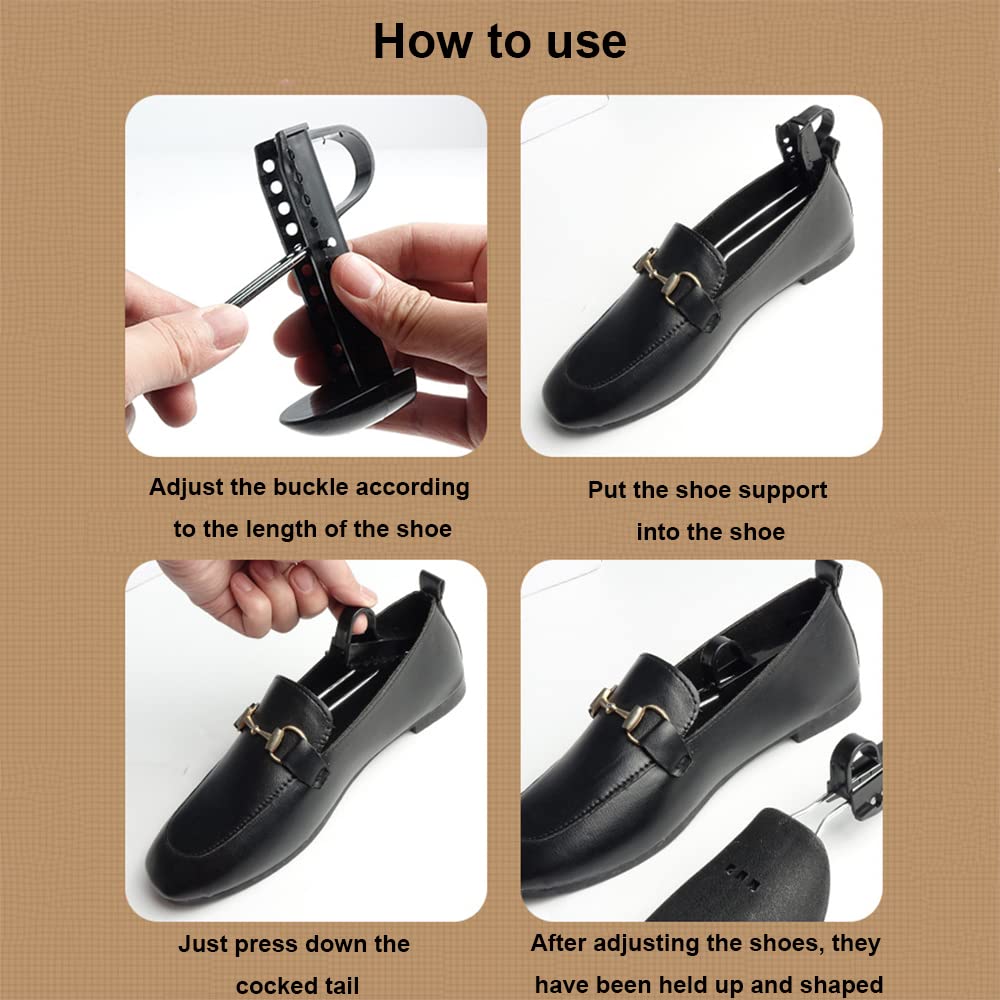 How to use

Adjust the buckle according to the length of the shoe

Put the shoe support into the shoe

Just press down the cocked tail

After adjusting the shoes, they have been held up and shaped