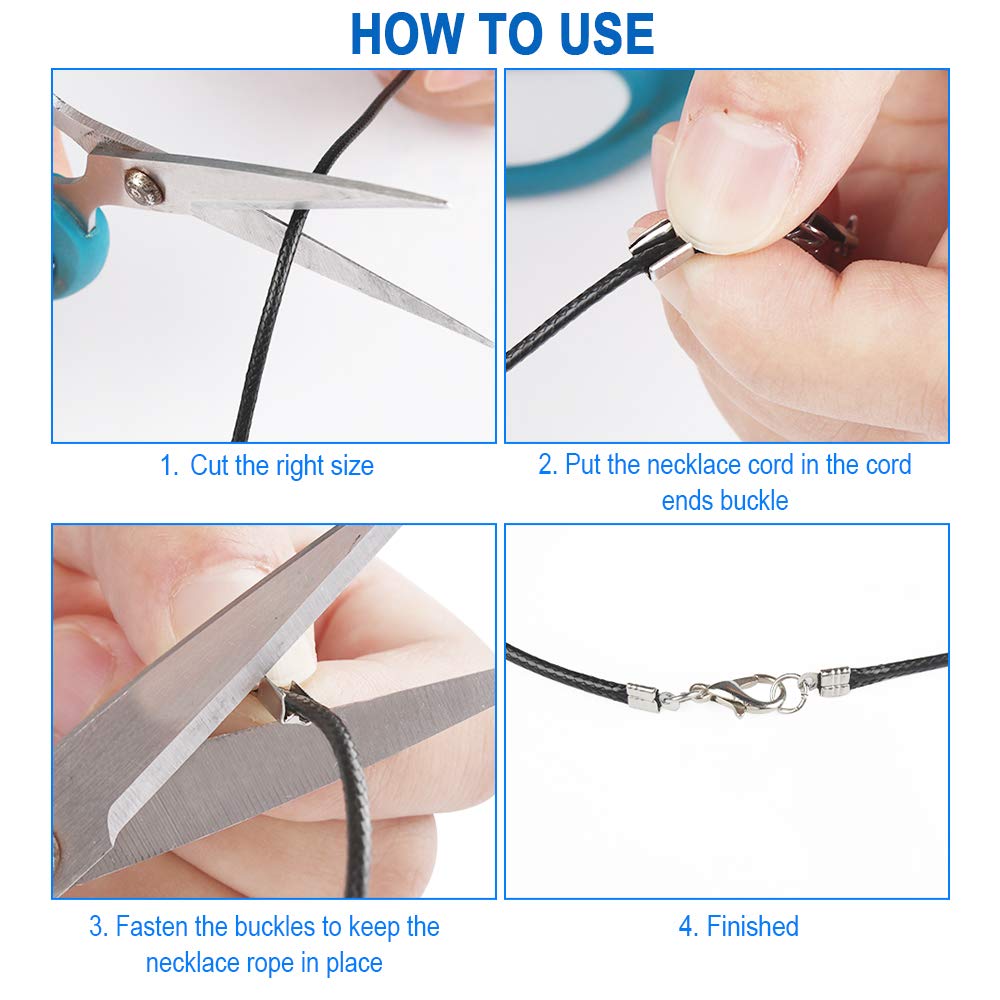 HOW TO USE

1. Cut the right size

2. Put the necklace cord in the cord ends buckle

3. Fasten the buckles to keep the necklace rope in place

4. Finished