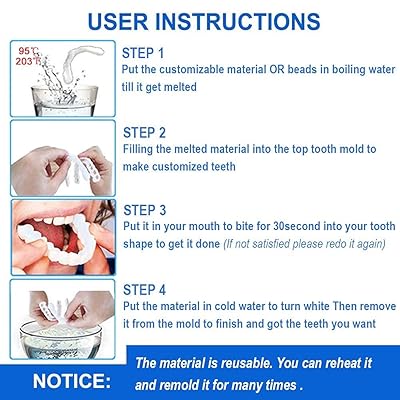 USER INSTRUCTIONS

95℃
203℉

STEP 1
Put the customizable material OR beads in boiling water till it get melted

STEP 2
Filling the melted material into the top tooth mold to make customized teeth

STEP 3
Put it in your mouth to bite for 30second into your tooth shape to get it done (If not satisfied please redo it again)

STEP 4
Put the material in cold water to turn white Then remove it from the mold to finish and got the teeth you want

NOTICE:
The material is reusable. You can reheat it and remold it for many times .