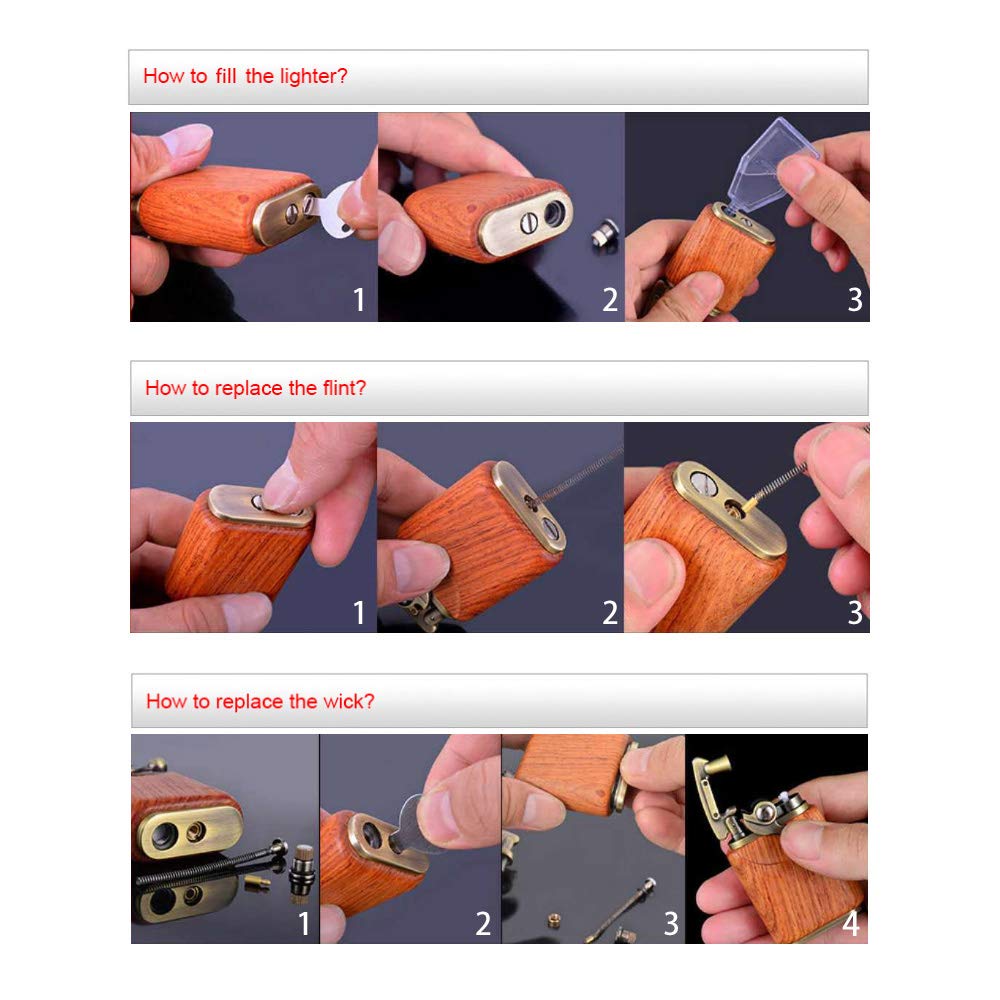 How to fill the lighter?

1 2 3

How to replace the flint?

1 2 3

How to replace the wick?

1 2 3 4