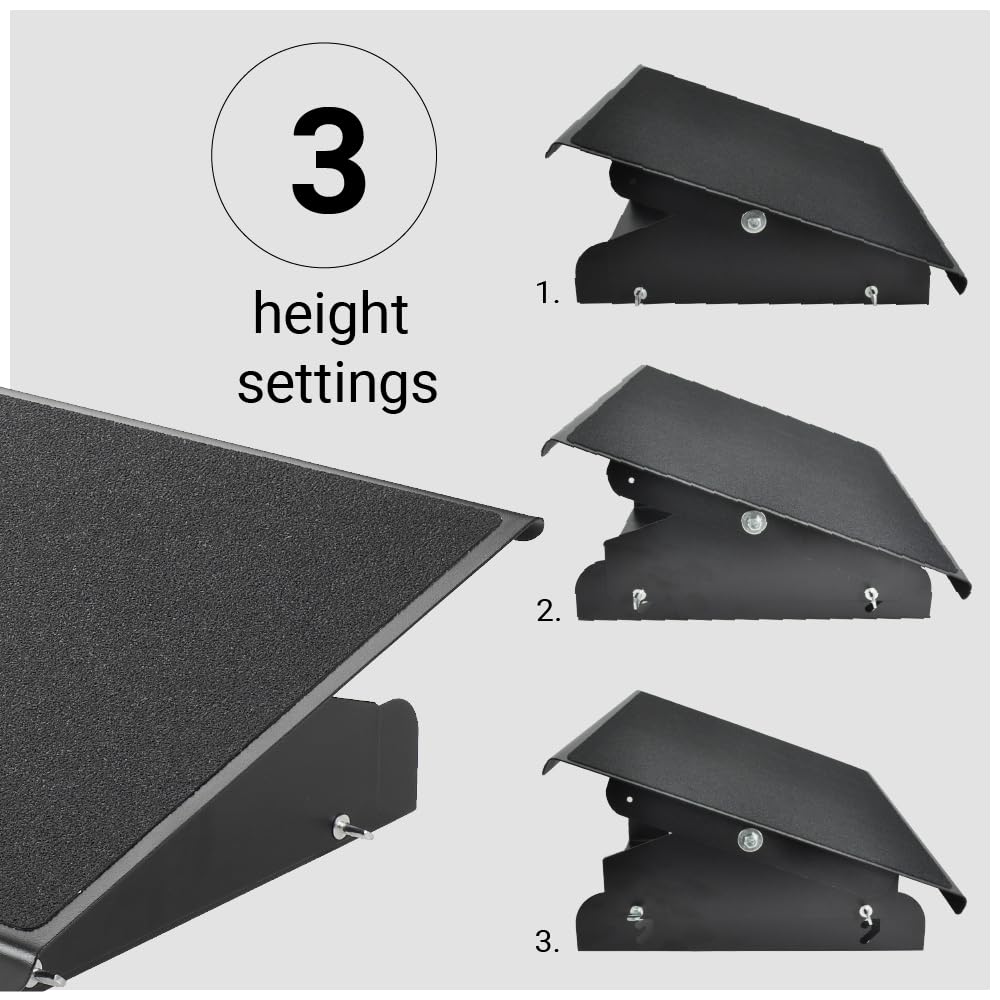 3

height settings

1.

2.

3.