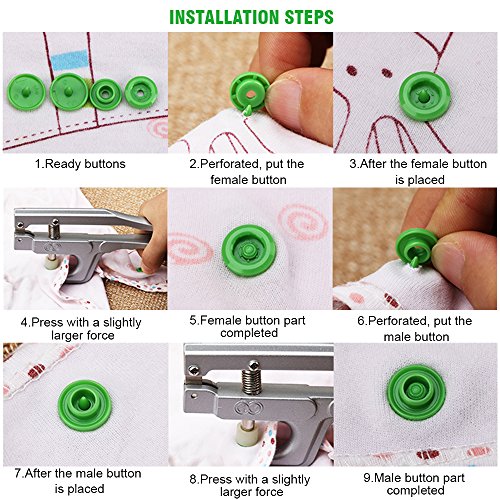 INSTALLATION STEPS

1.Ready buttons

2.Perforated, put the female button

3.After the female button is placed

4.Press with a slightly larger force

5.Female button part completed

6.Perforated, put the male button

7.After the male button is placed

8.Press with a slightly larger force

9.Male button part completed