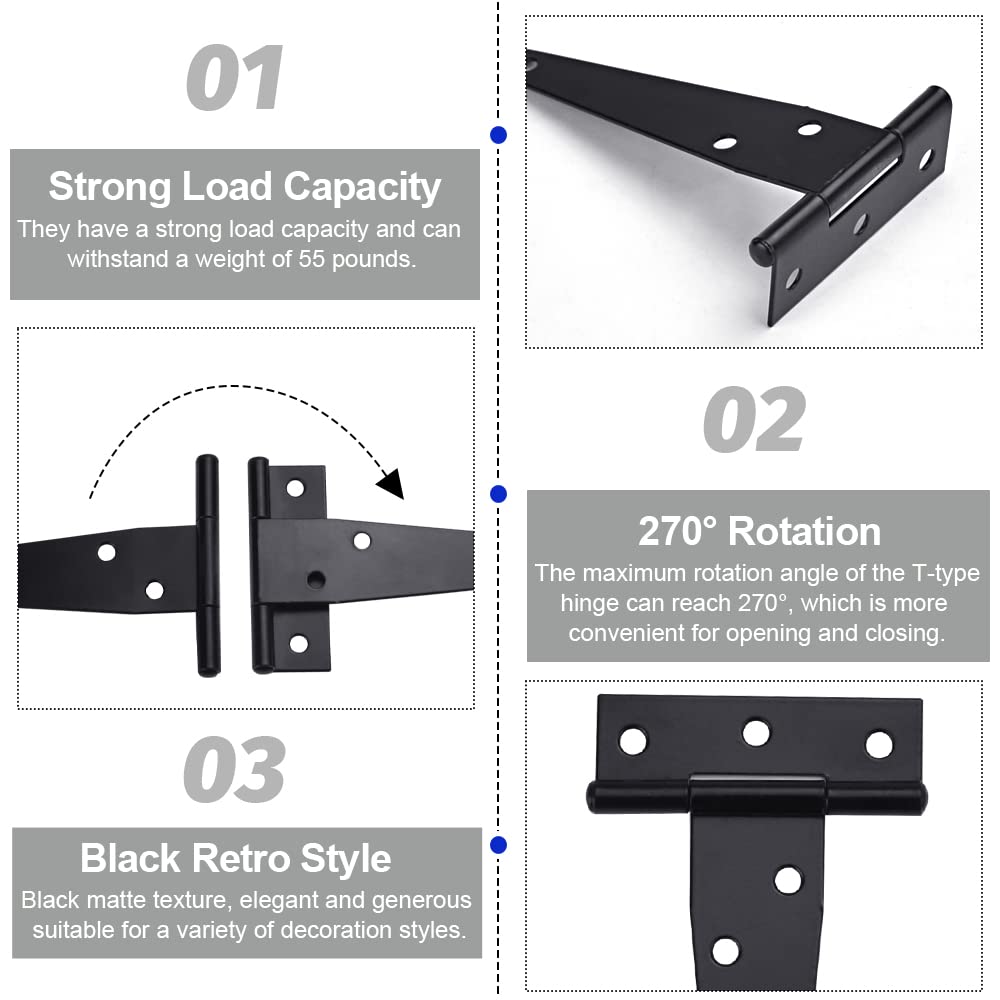 01

Strong Load Capacity

They have a strong load capacity and can withstand a weight of 55 pounds.

02

270° Rotation

The maximum rotation angle of the T-type hinge can reach 270°, which is more convenient for opening and closing.

03

Black Retro Style

Black matte texture, elegant and generous suitable for a variety of decoration styles.