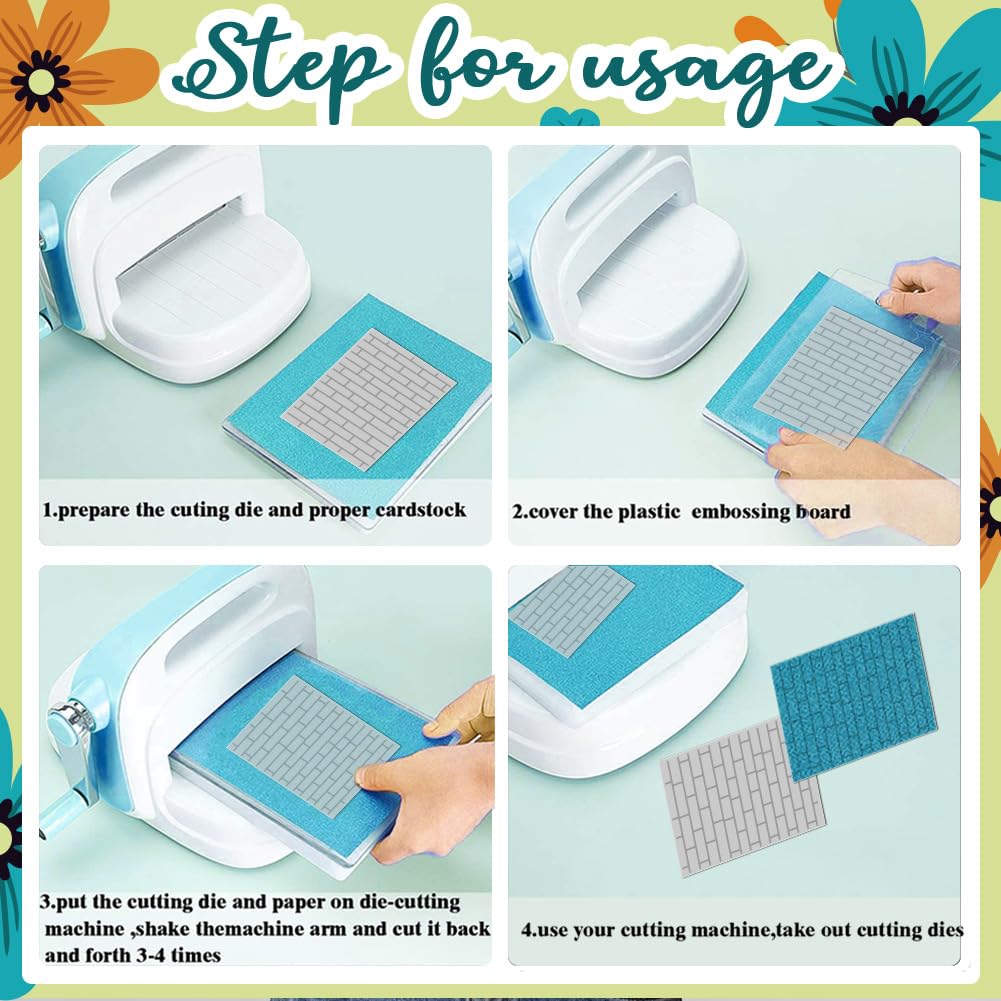 Step for usage

1.prepare the cuting die and proper cardstock

2.cover the plastic  embossing board

3.put the cutting die and paper on die-cutting machine ,shake themachine arm and cut it back and forth 3-4 times

4.use your cutting machine,take out cutting dies