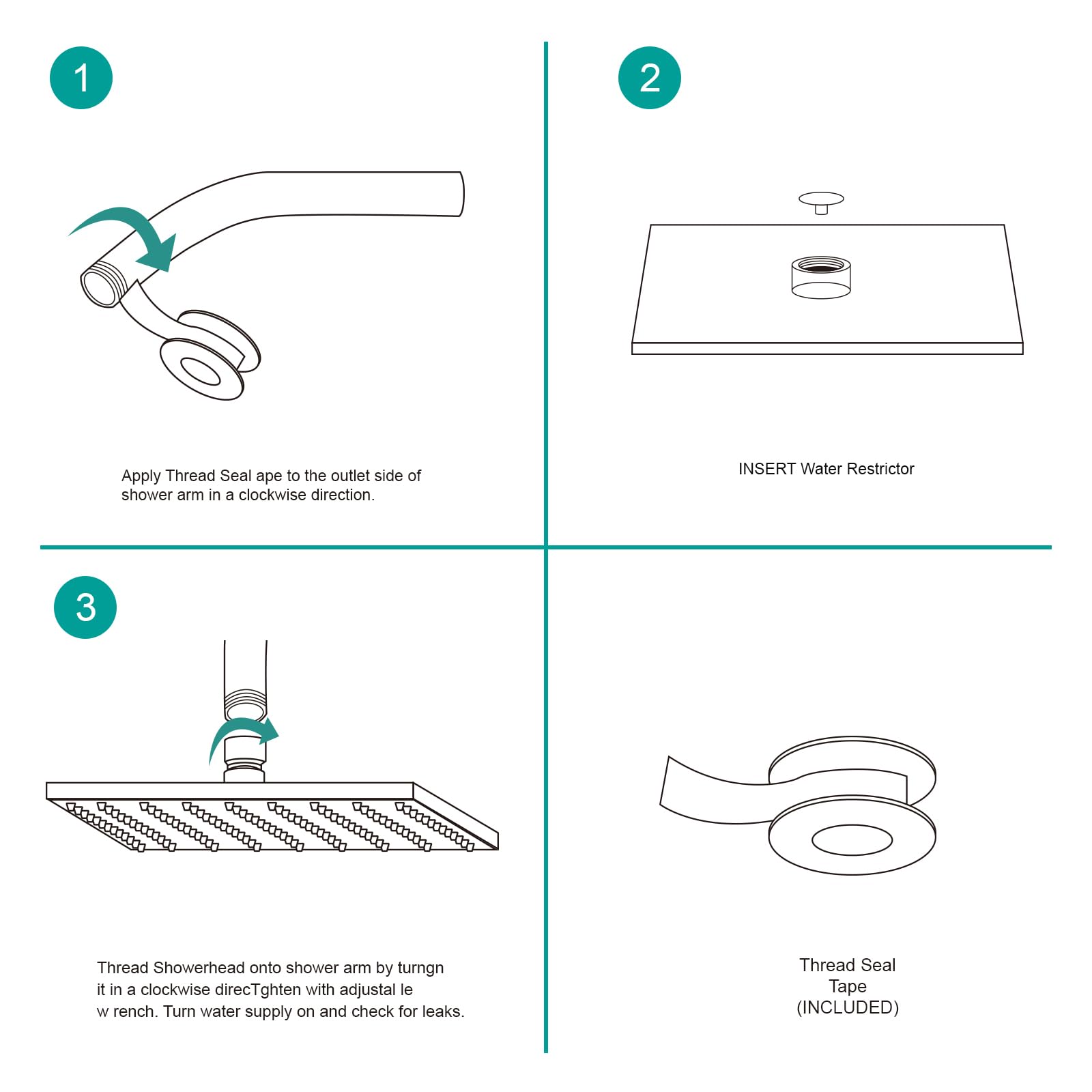 1

Apply Thread Seal ape to the outlet side of shower arm in a clockwise direction.

2

INSERT Water Restrictor

3

Thread Showerhead onto shower arm by turngn it in a clockwise direcTghten with adjustal le w rench. Turn water supply on and check for leaks.

Thread Seal
Tape
(INCLUDED)