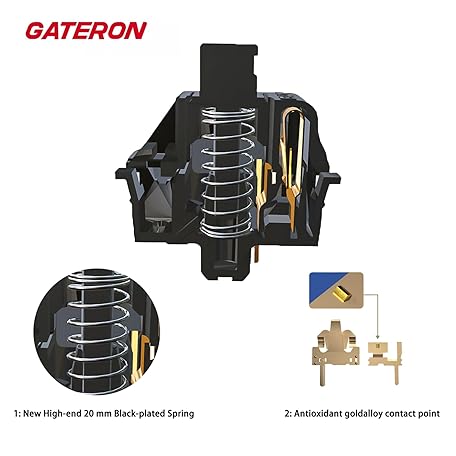 GATERON

1: New High-end 20 mm Black-plated Spring

2: Antioxidant goldalloy contact point