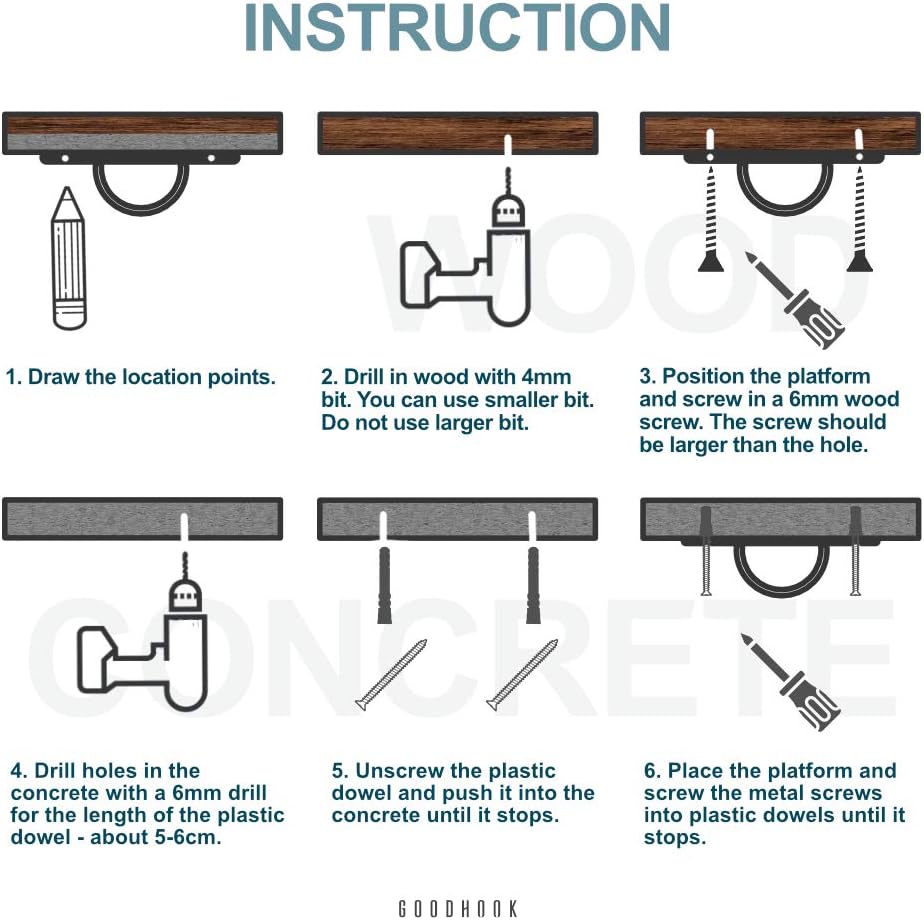 INSTRUCTION

WOOD

1. Draw the location points.

2. Drill in wood with 4mm bit. You can use smaller bit. Do not use larger bit.

3. Position the platform and screw in a 6mm wood screw. The screw should be larger than the hole.

CONCRETE

4. Drill holes in the concrete with a 6mm drill for the length of the plastic dowel - about 5-6cm.

5. Unscrew the plastic dowel and push it into the concrete until it stops.

6. Place the platform and screw the metal screws into plastic dowels until it stops.

GOODHOOK