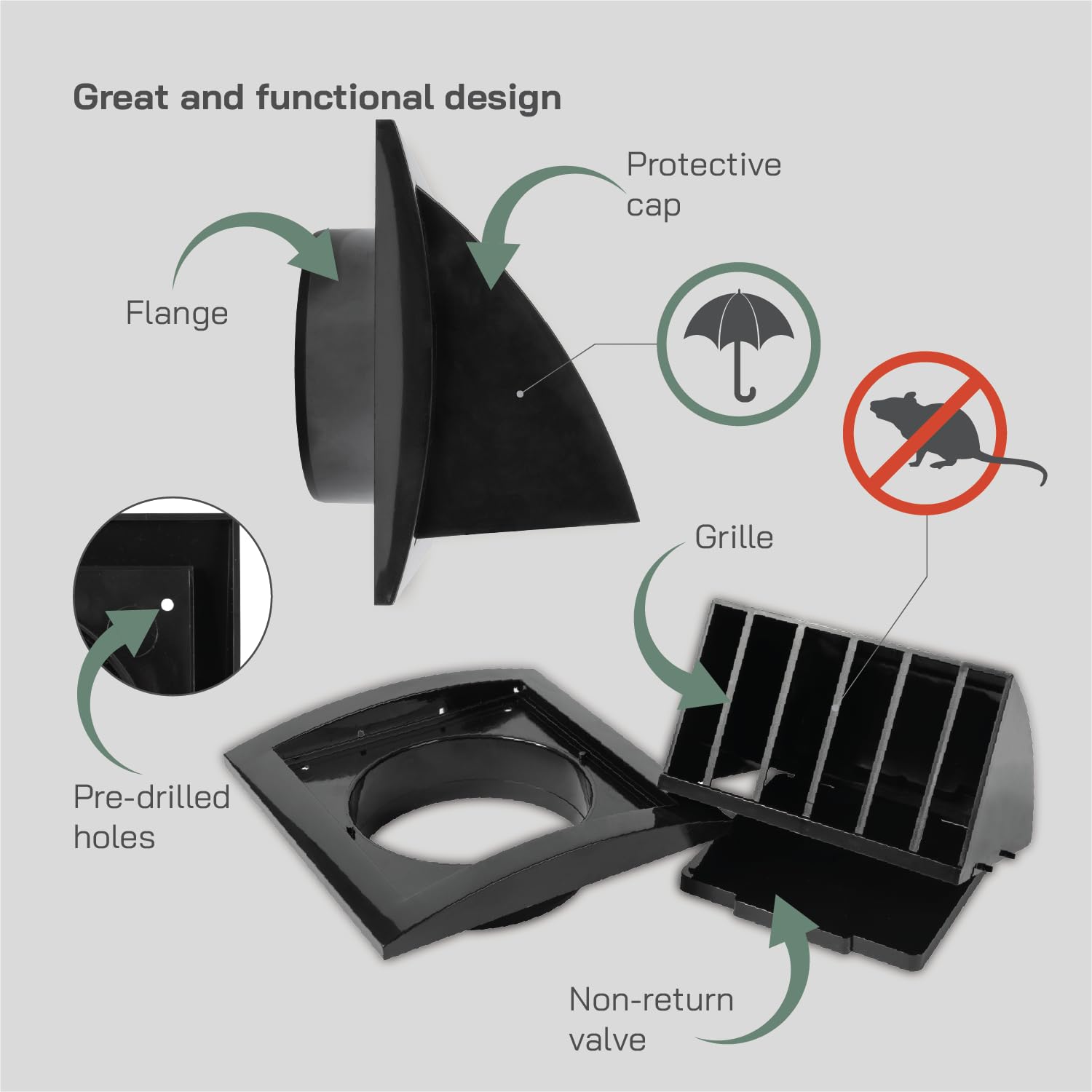 Great and functional design

Protective cap

Flange

Grille

Pre-drilled holes

Non-return valve