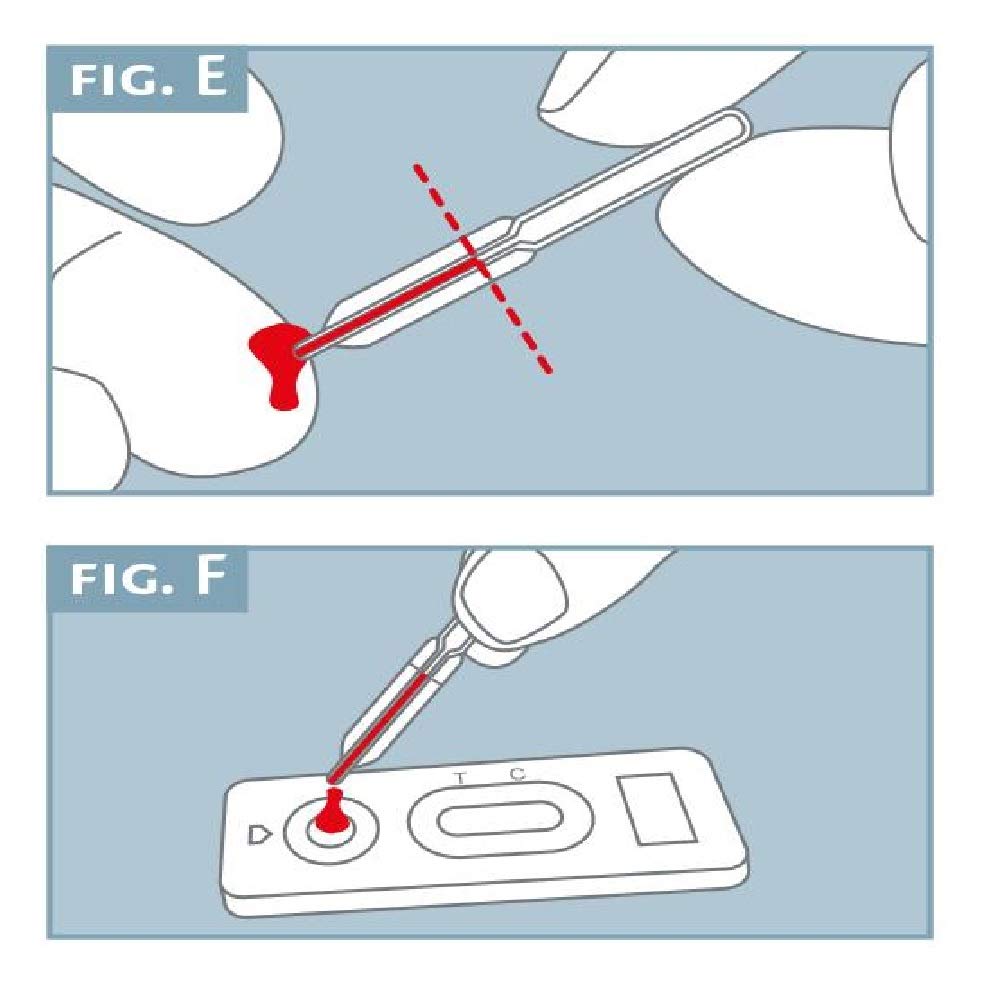 FIG. E

FIG. F

T C