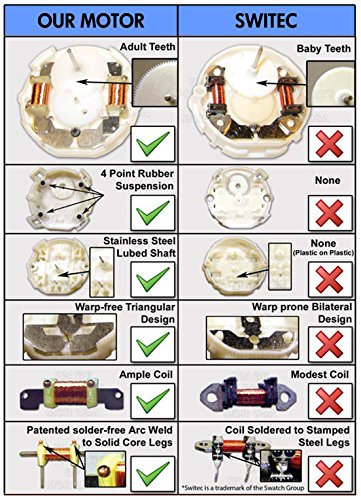 | OUR MOTOR | SWITEC |
|---|---|
| Adult Teeth | Baby Teeth |
| 4 Point Rubber Suspension | None |
| Stainless Steel Lubed Shaft | None (Plastic on Plastic) |
| Warp-free Triangular Design | Warp prone Bilateral Design |
| Ample Coil | Modest Coil |
| Patented solder-free Arc Weld to Solid Core Legs | Coil Soldered to Stamped Steel Legs |

*Switec is a trademark of the Swatch Group