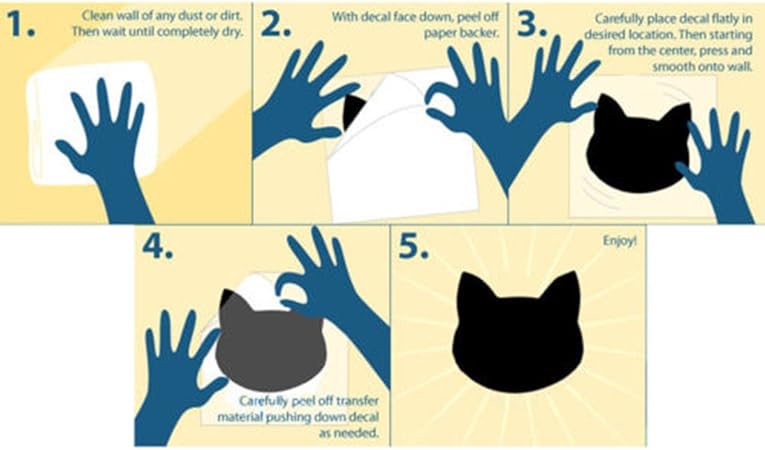 1.
Clean wall of any dust or dirt. Then wait until completely dry.

2.
With decal face down, peel off paper backer.

3.
Carefully place decal flatly in desired location. Then starting from the center, press and smooth onto wall.

4.
Carefully peel off transfer material pushing down decal as needed.

5.
Enjoy!