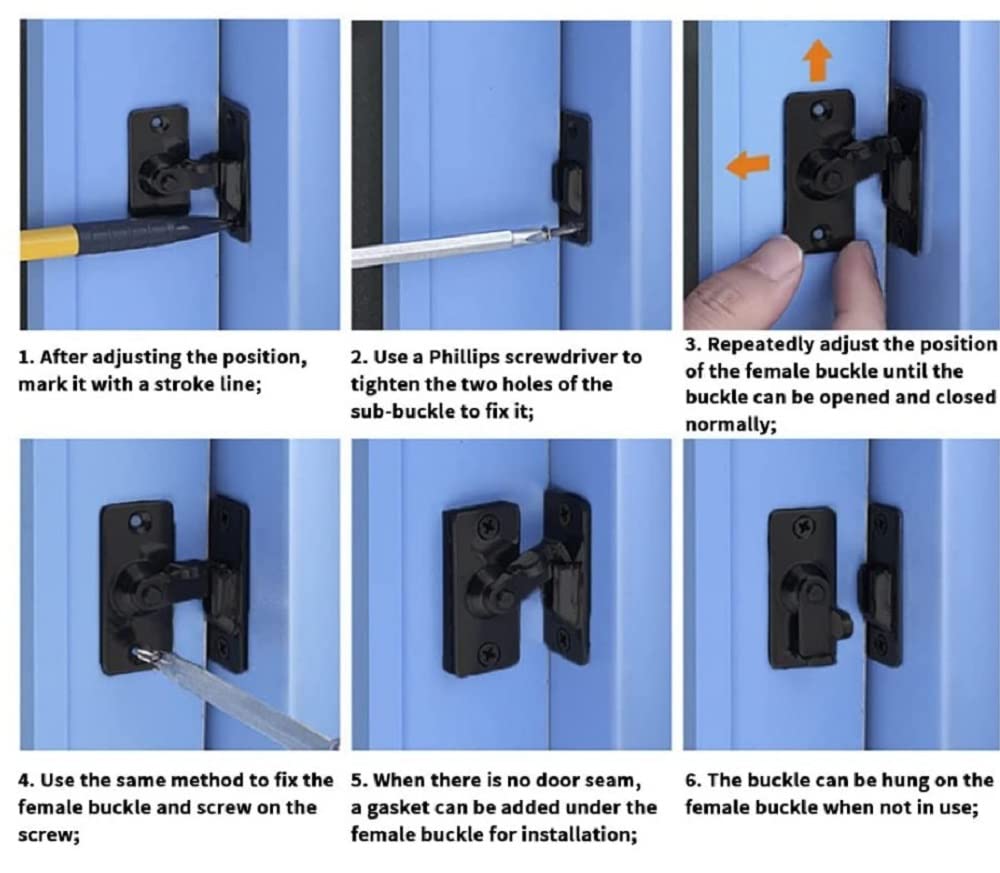 1. After adjusting the position, mark it with a stroke line;

2. Use a Phillips screwdriver to tighten the two holes of the sub-buckle to fix it;

3. Repeatedly adjust the position of the female buckle until the buckle can be opened and closed normally;

4. Use the same method to fix the female buckle and screw on the screw;

5. When there is no door seam, a gasket can be added under the female buckle for installation;

6. The buckle can be hung on the female buckle when not in use;