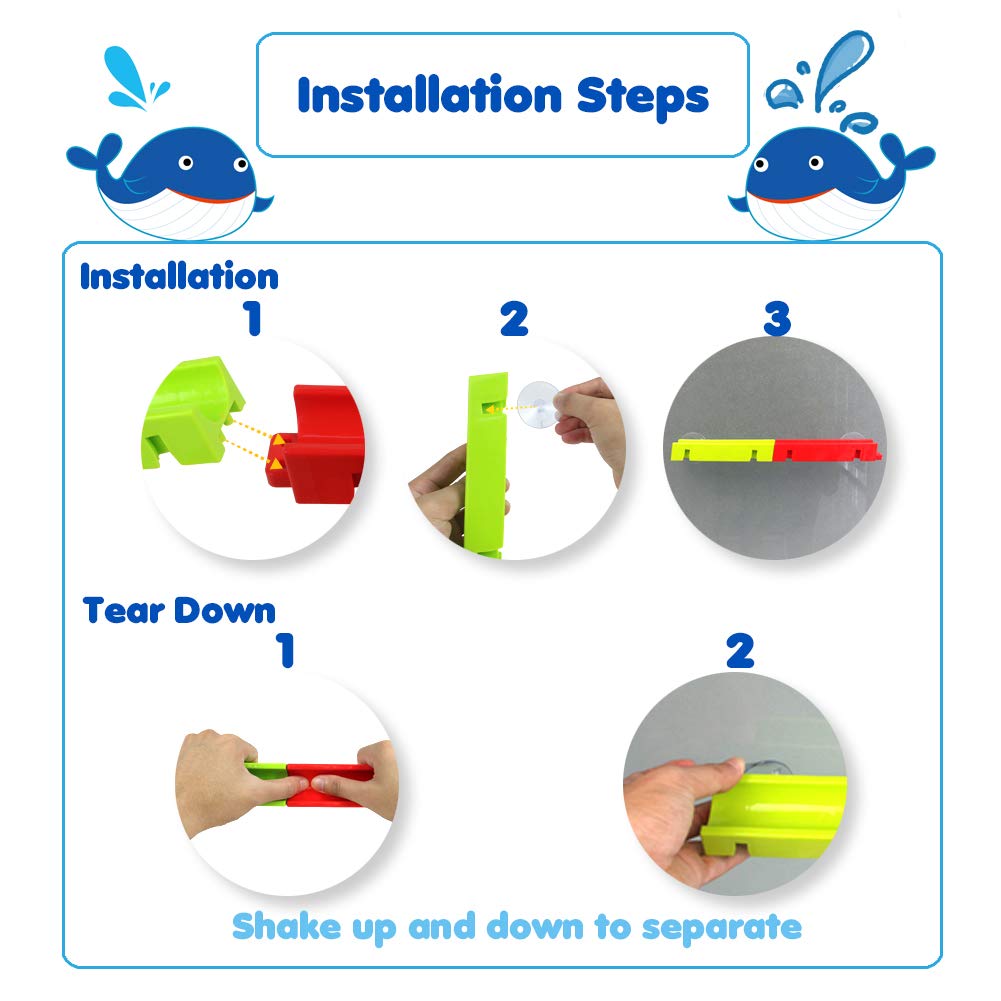 Installation Steps

Installation

1

2

3

Tear Down

1

2

Shake up and down to separate