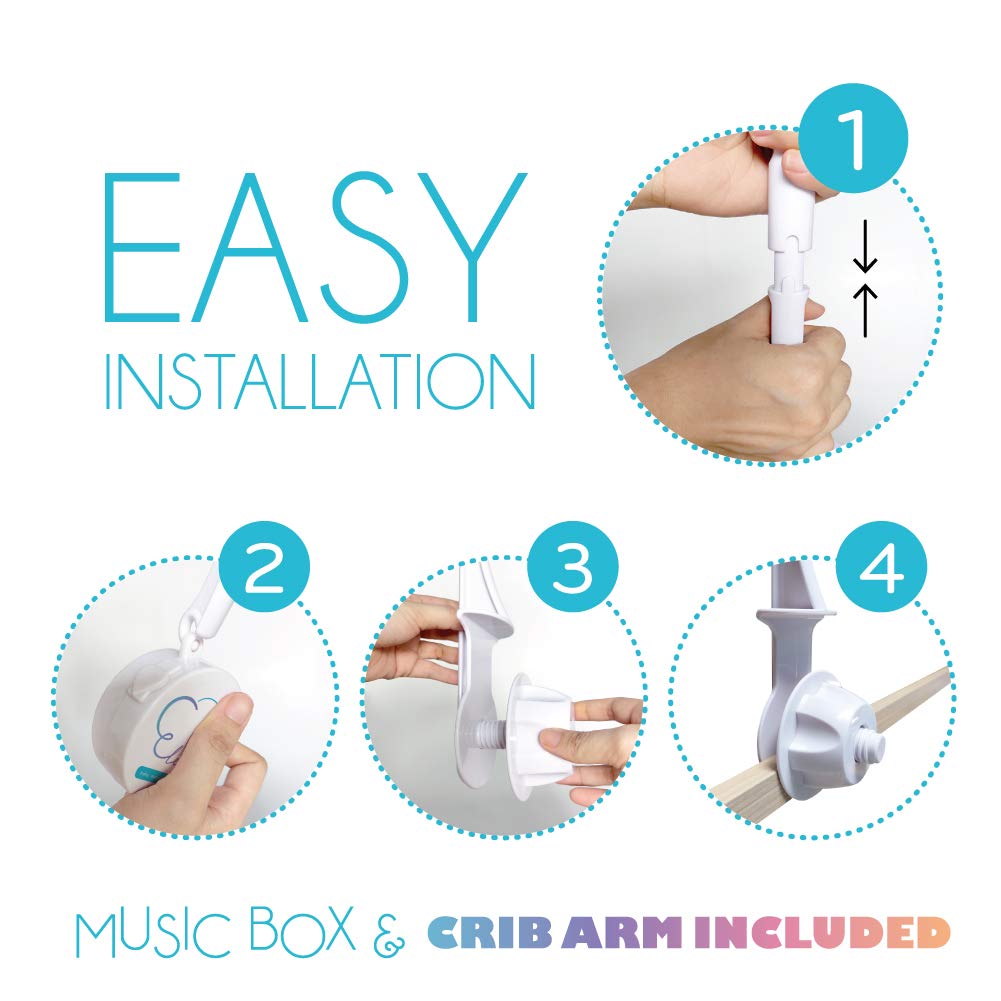 EASY
INSTALLATION

1

2

3

4

MUSIC BOX & CRIB ARM INCLUDED