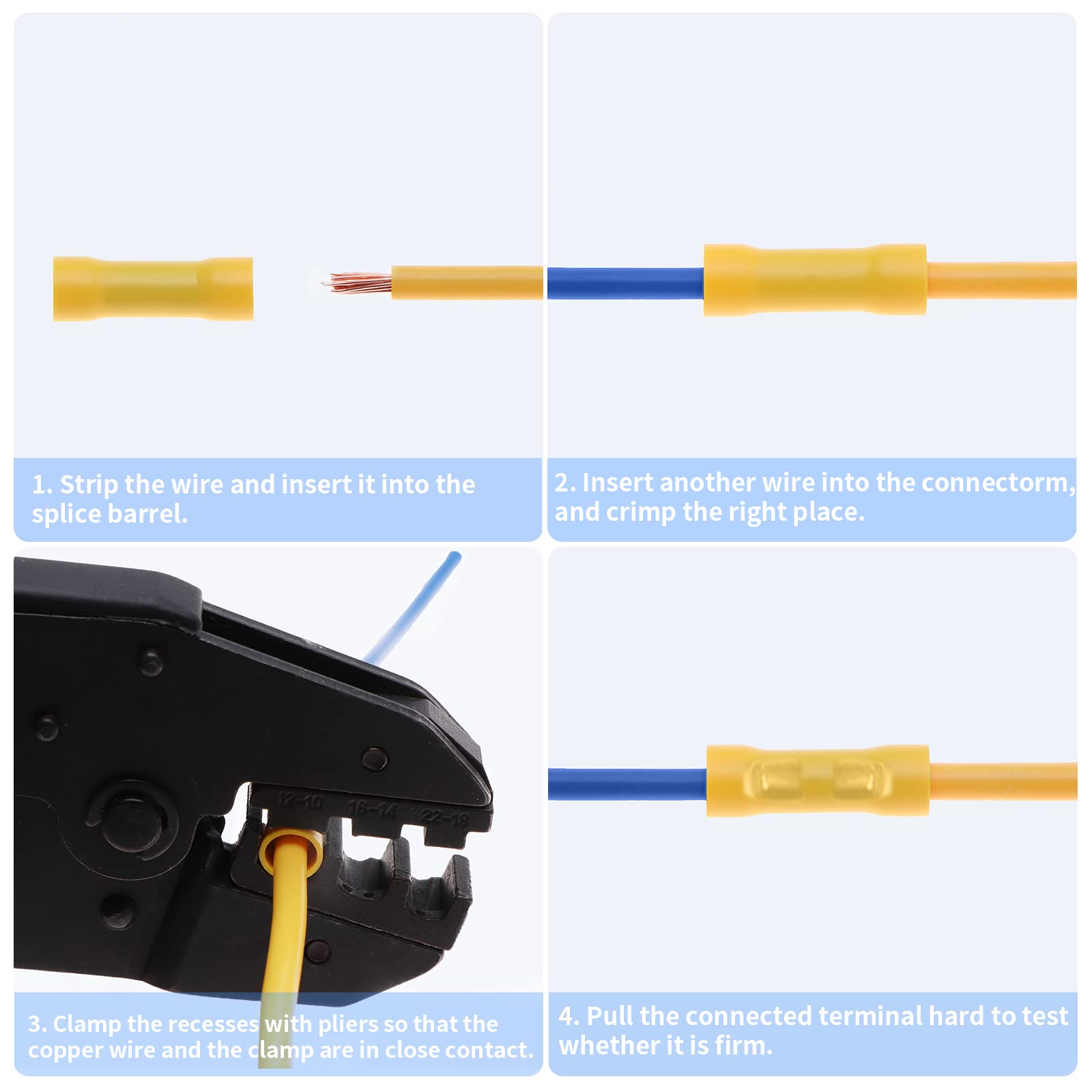 1. Strip the wire and insert it into the splice barrel.

2. Insert another wire into the connectorm, and crimp the right place.

12-10 16-14 22-18

3. Clamp the recesses with pliers so that the copper wire and the clamp are in close contact.

4. Pull the connected terminal hard to test whether it is firm.