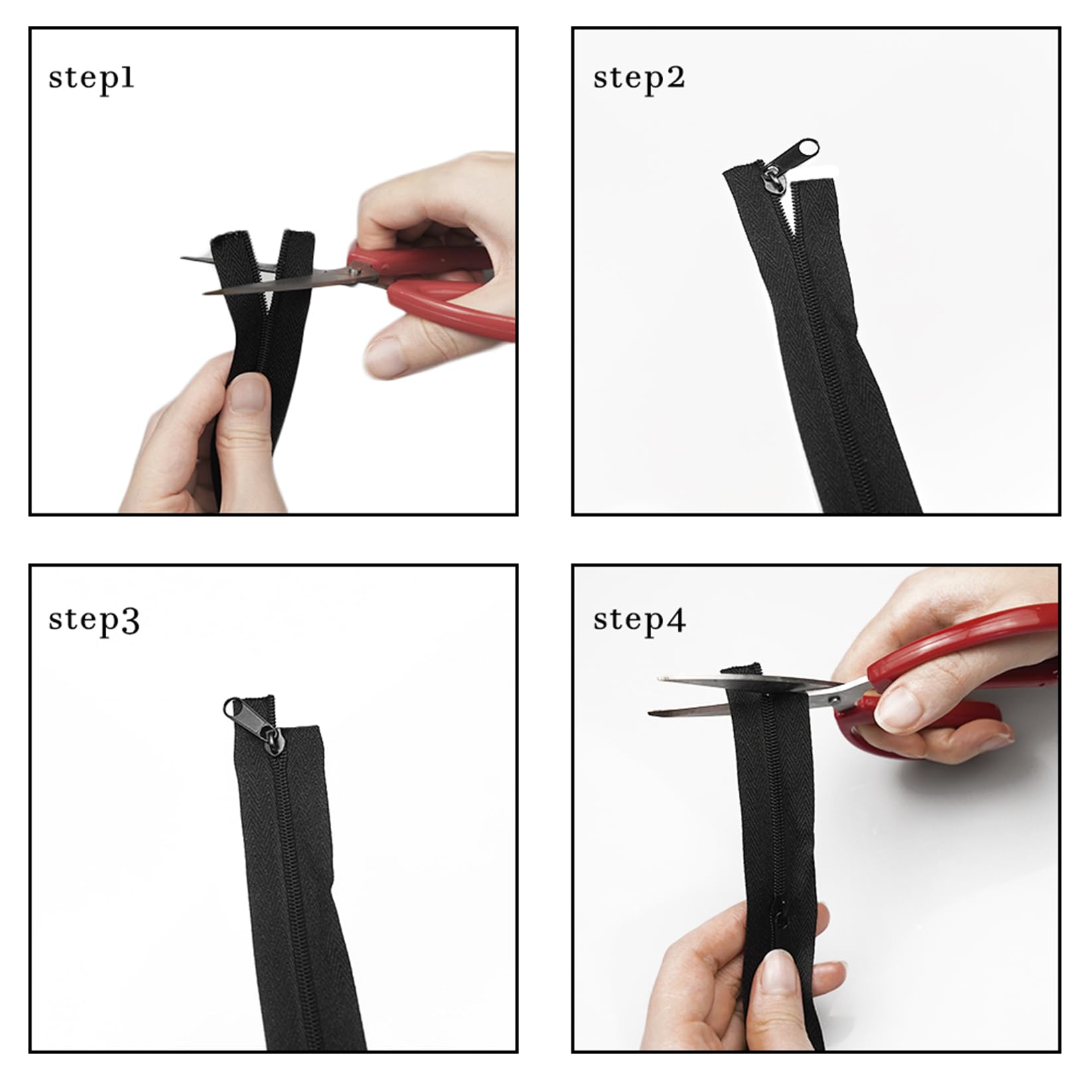 step1

step2

step3

step4