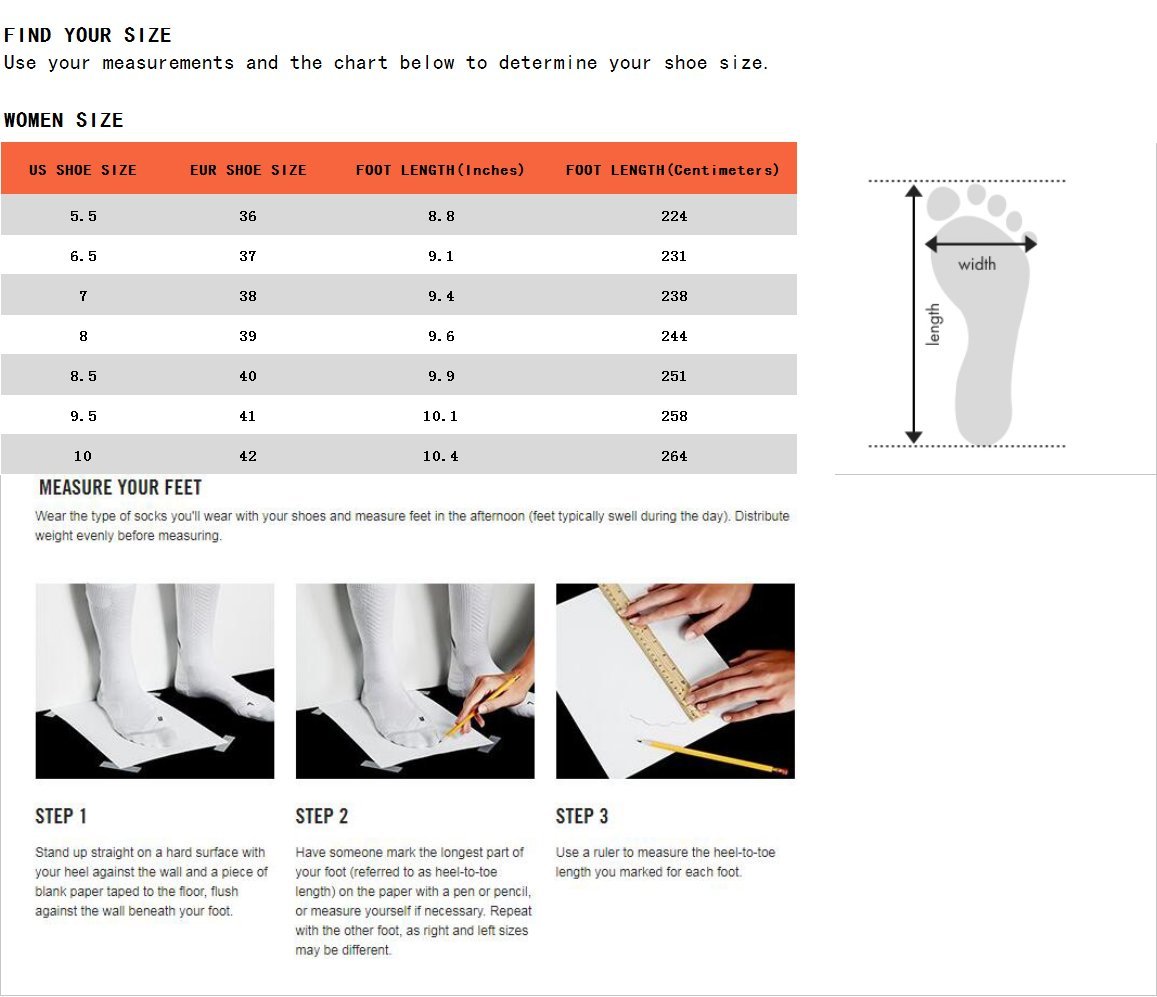 FIND YOUR SIZE
Use your measurements and the chart below to determine your shoe size.

WOMEN SIZE

| US SHOE SIZE | EUR SHOE SIZE | FOOT LENGTH(Inches) | FOOT LENGTH(Centimeters) |
|---|---|---|---|
| 5.5 | 36 | 8.8 | 224 |
| 6.5 | 37 | 9.1 | 231 |
| 7 | 38 | 9.4 | 238 |
| 8 | 39 | 9.6 | 244 |
| 8.5 | 40 | 9.9 | 251 |
| 9.5 | 41 | 10.1 | 258 |
| 10 | 42 | 10.4 | 264 |

width
length

MEASURE YOUR FEET
Wear the type of socks you'll wear with your shoes and measure feet in the afternoon (feet typically swell during the day). Distribute weight evenly before measuring.

STEP 1
Stand up straight on a hard surface with your heel against the wall and a piece of blank paper taped to the floor, flush against the wall beneath your foot.

STEP 2
Have someone mark the longest part of your foot (referred to as heel-to-toe length) on the paper with a pen or pencil, or measure yourself if necessary. Repeat with the other foot, as right and left sizes may be different.

STEP 3
Use a ruler to measure the heel-to-toe length you marked for each foot.