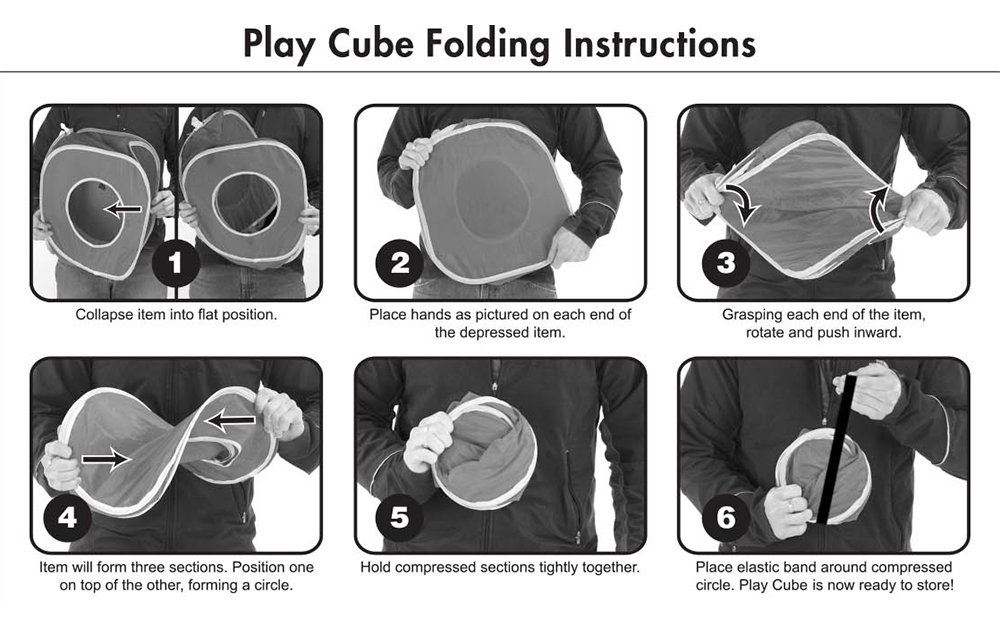 Play Cube Folding Instructions

1

Collapse item into flat position.

2

Place hands as pictured on each end of the depressed item.

3

Grasping each end of the item, rotate and push inward.

4

Item will form three sections. Position one on top of the other, forming a circle.

5

Hold compressed sections tightly together.

6

Place elastic band around compressed circle. Play Cube is now ready to store!