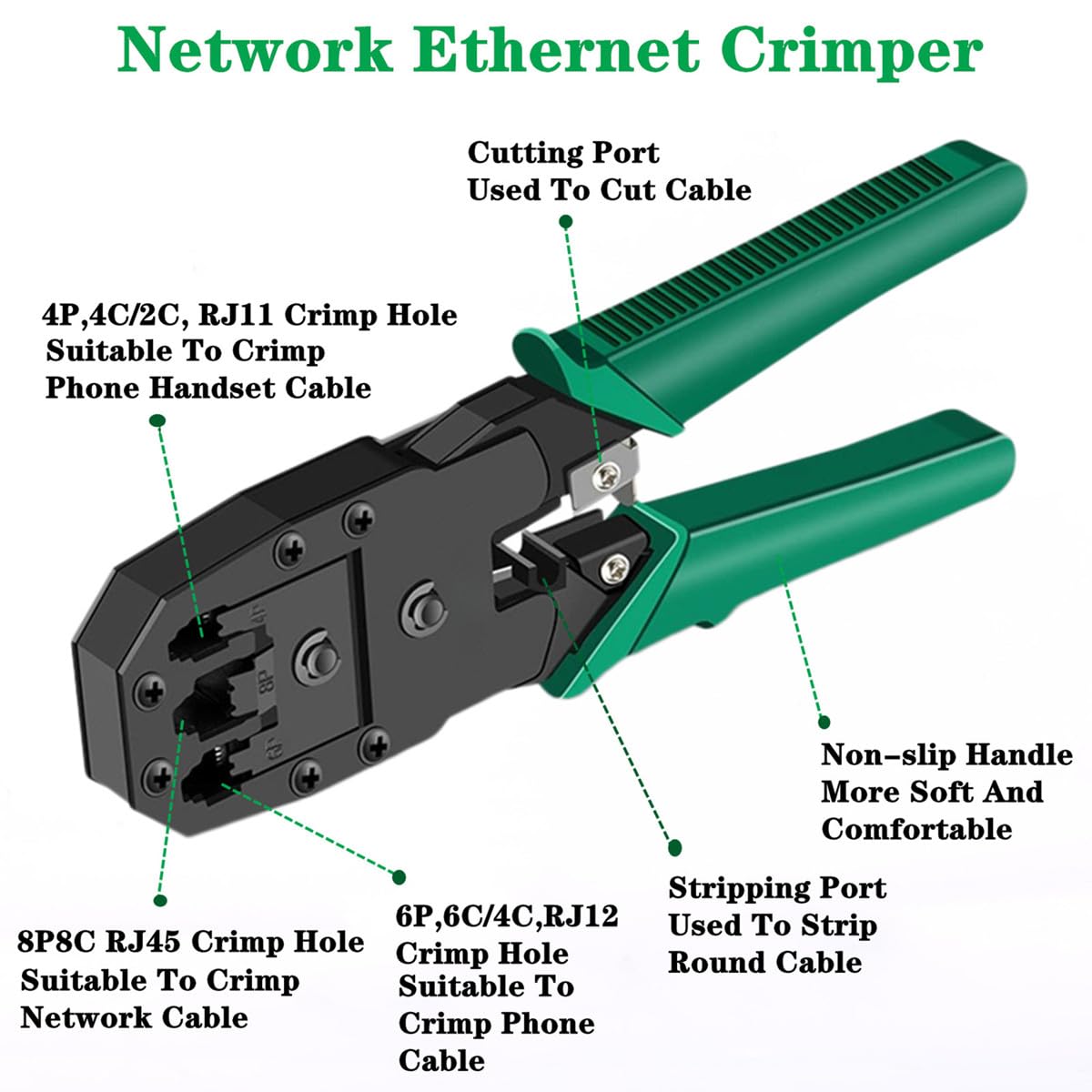 Network Ethernet Crimper

Cutting Port
Used To Cut Cable

4P,4C/2C, RJ11 Crimp Hole
Suitable To Crimp
Phone Handset Cable

4P

8P

6P

Non-slip Handle
More Soft And
Comfortable

Stripping Port
Used To Strip
Round Cable

8P8C RJ45 Crimp Hole
Suitable To Crimp
Network Cable

6P,6C/4C,RJ12
Crimp Hole
Suitable To
Crimp Phone
Cable