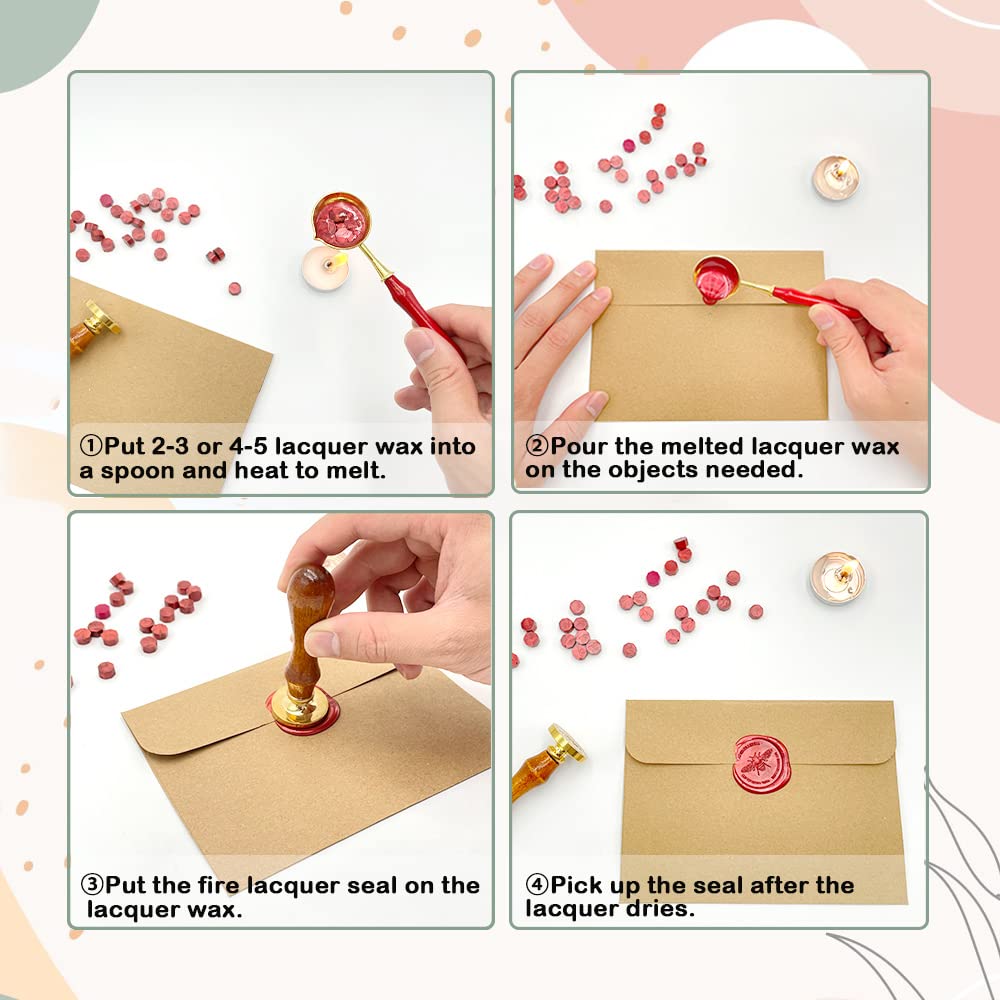 ①Put 2-3 or 4-5 lacquer wax into a spoon and heat to melt.

②Pour the melted lacquer wax on the objects needed.

③Put the fire lacquer seal on the lacquer wax.

④Pick up the seal after the lacquer dries.