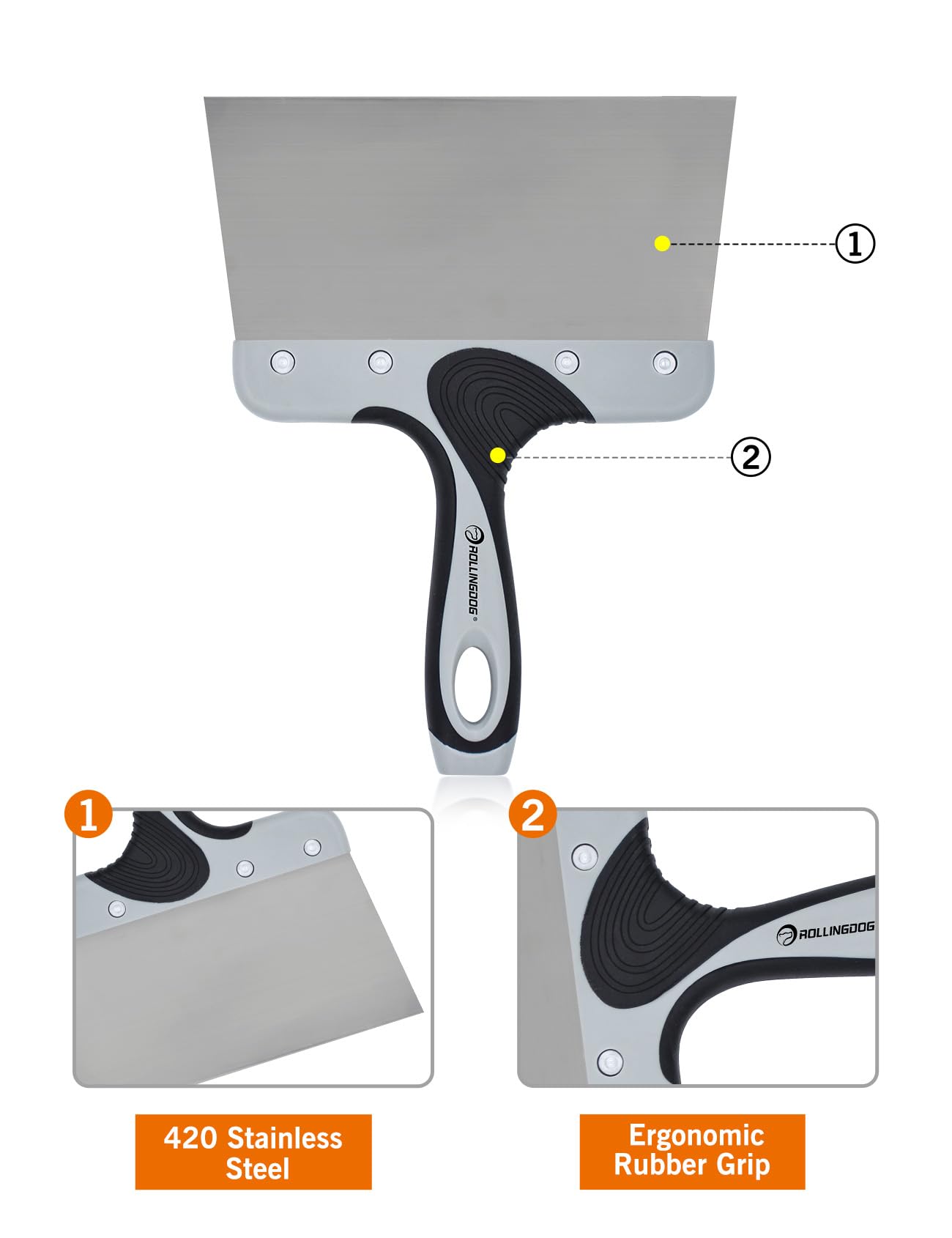 ①

②

ROLLINGDOG®

1

2

ROLLINGDOG

420 Stainless Steel

Ergonomic Rubber Grip