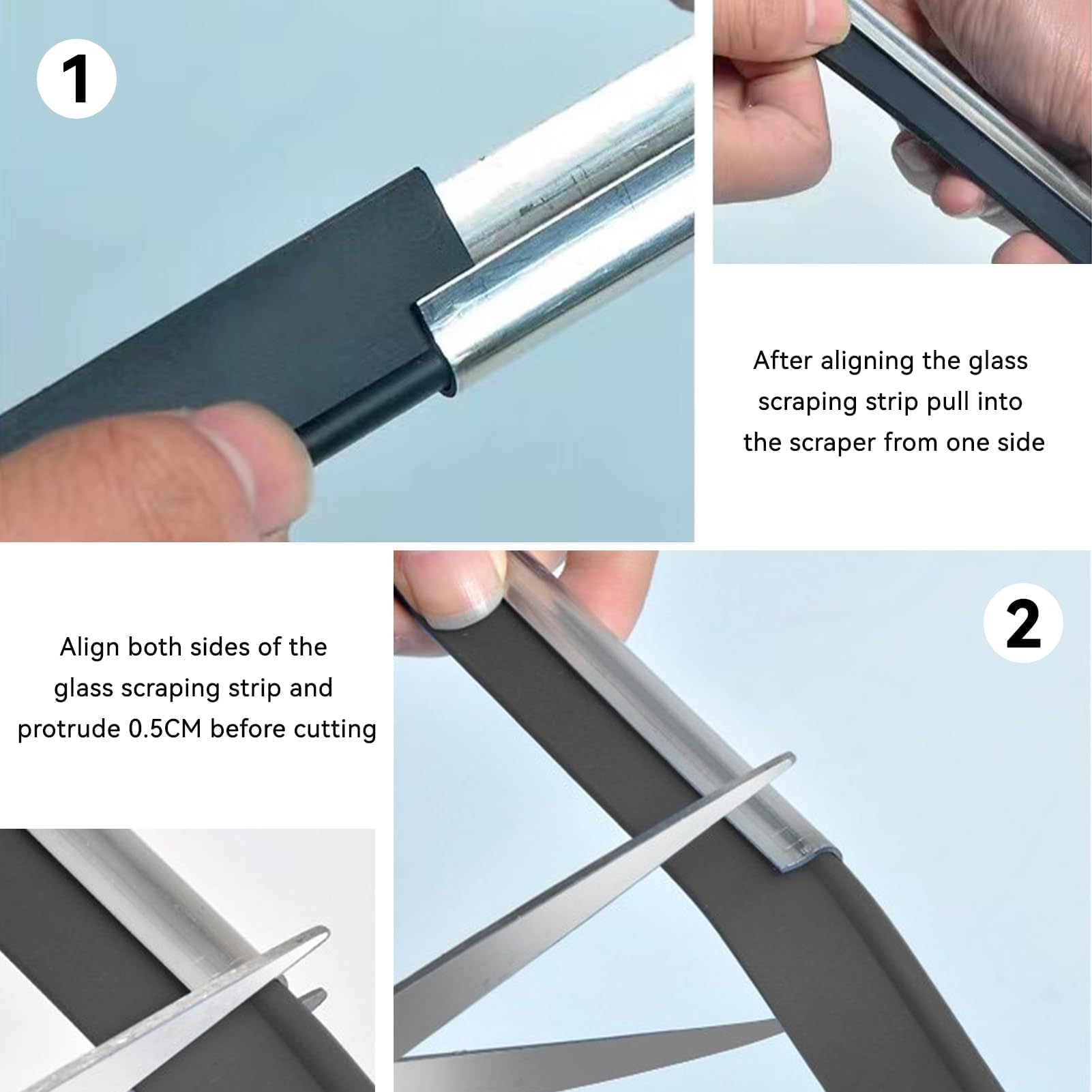 1

After aligning the glass scraping strip pull into the scraper from one side

Align both sides of the glass scraping strip and protrude 0.5CM before cutting

2