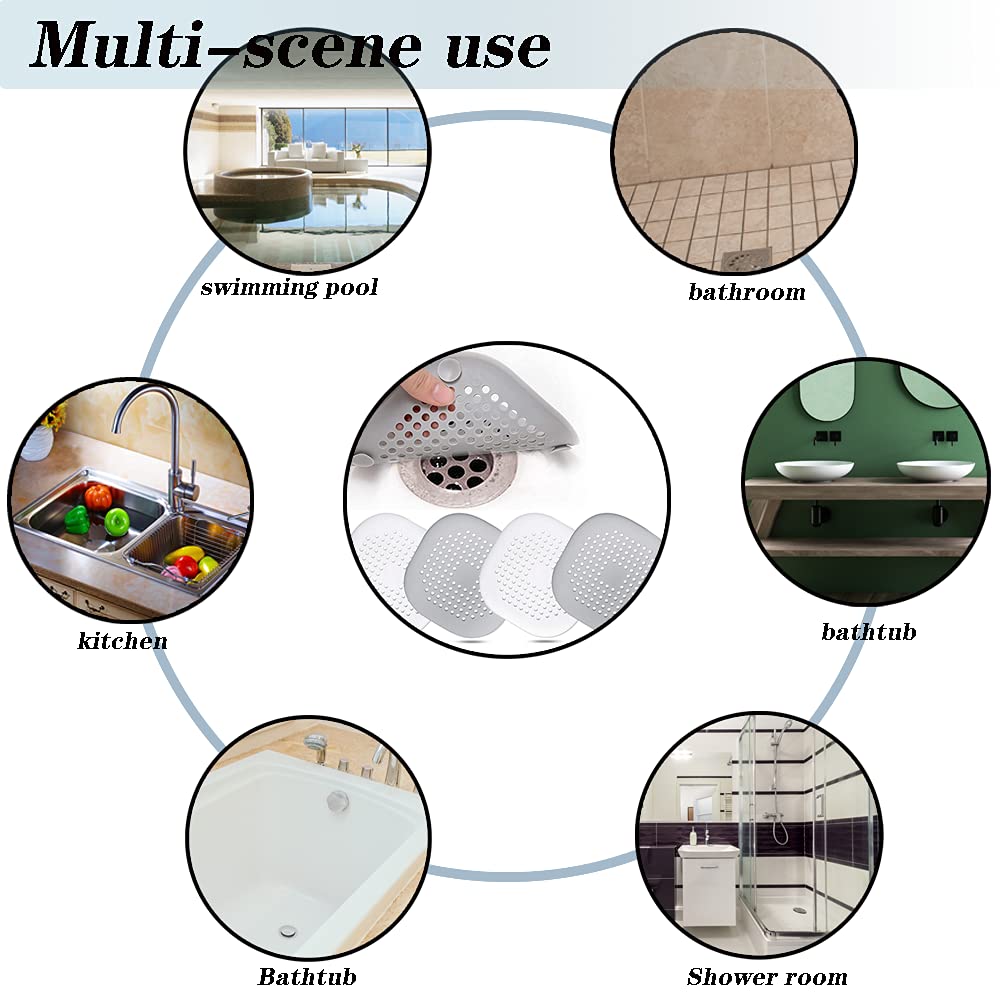 Multi-scene use

swimming pool

bathroom

kitchen

bathtub

Bathtub

Shower room