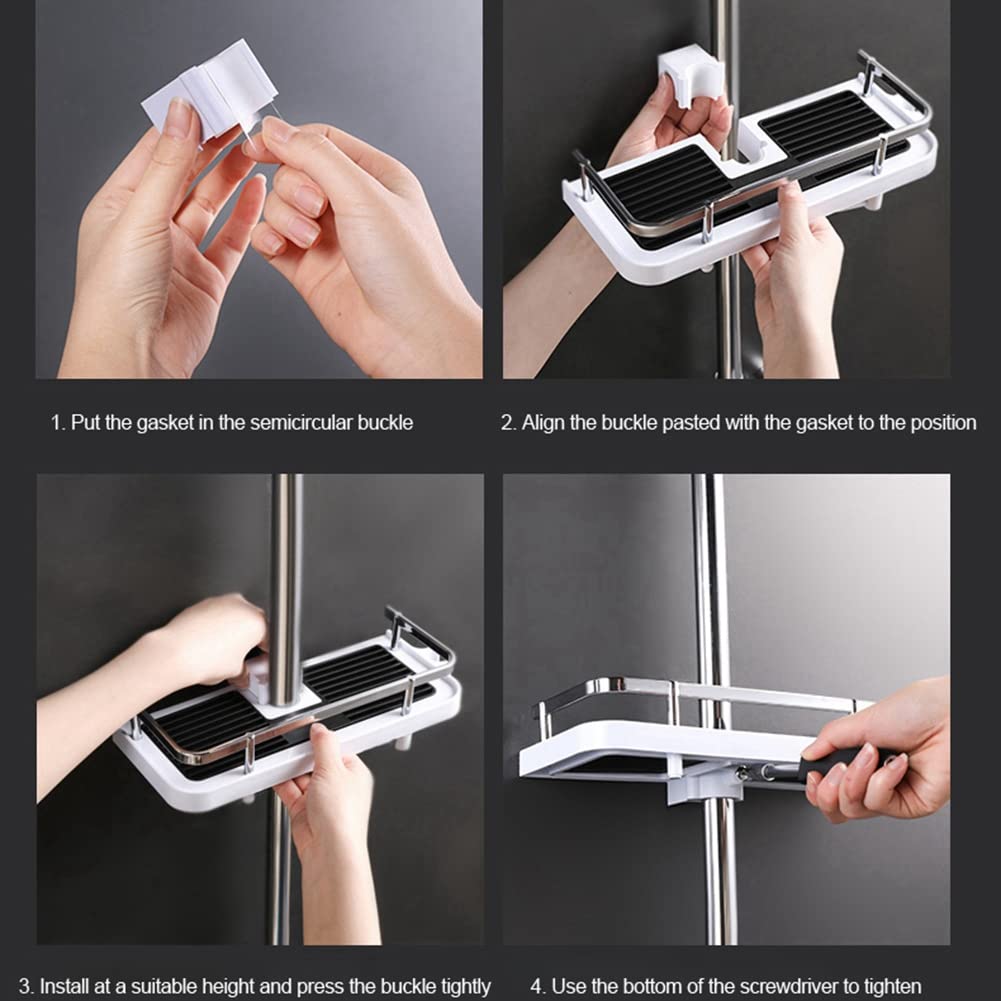 1. Put the gasket in the semicircular buckle

2. Align the buckle pasted with the gasket to the position

3. Install at a suitable height and press the buckle tightly

4. Use the bottom of the screwdriver to tighten