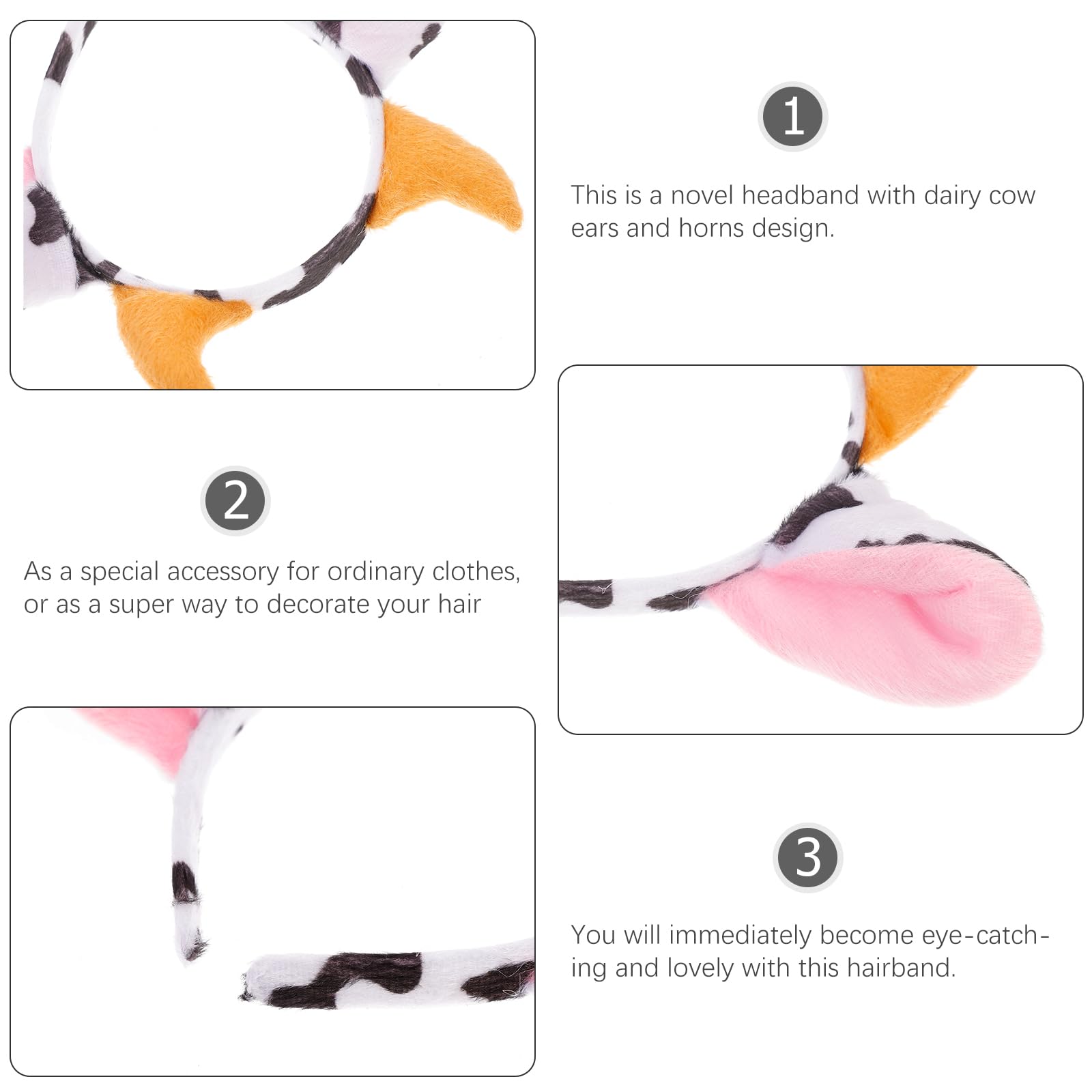 1

This is a novel headband with dairy cow ears and horns design.

2

As a special accessory for ordinary clothes, or as a super way to decorate your hair

3

You will immediately become eye-catching and lovely with this hairband.