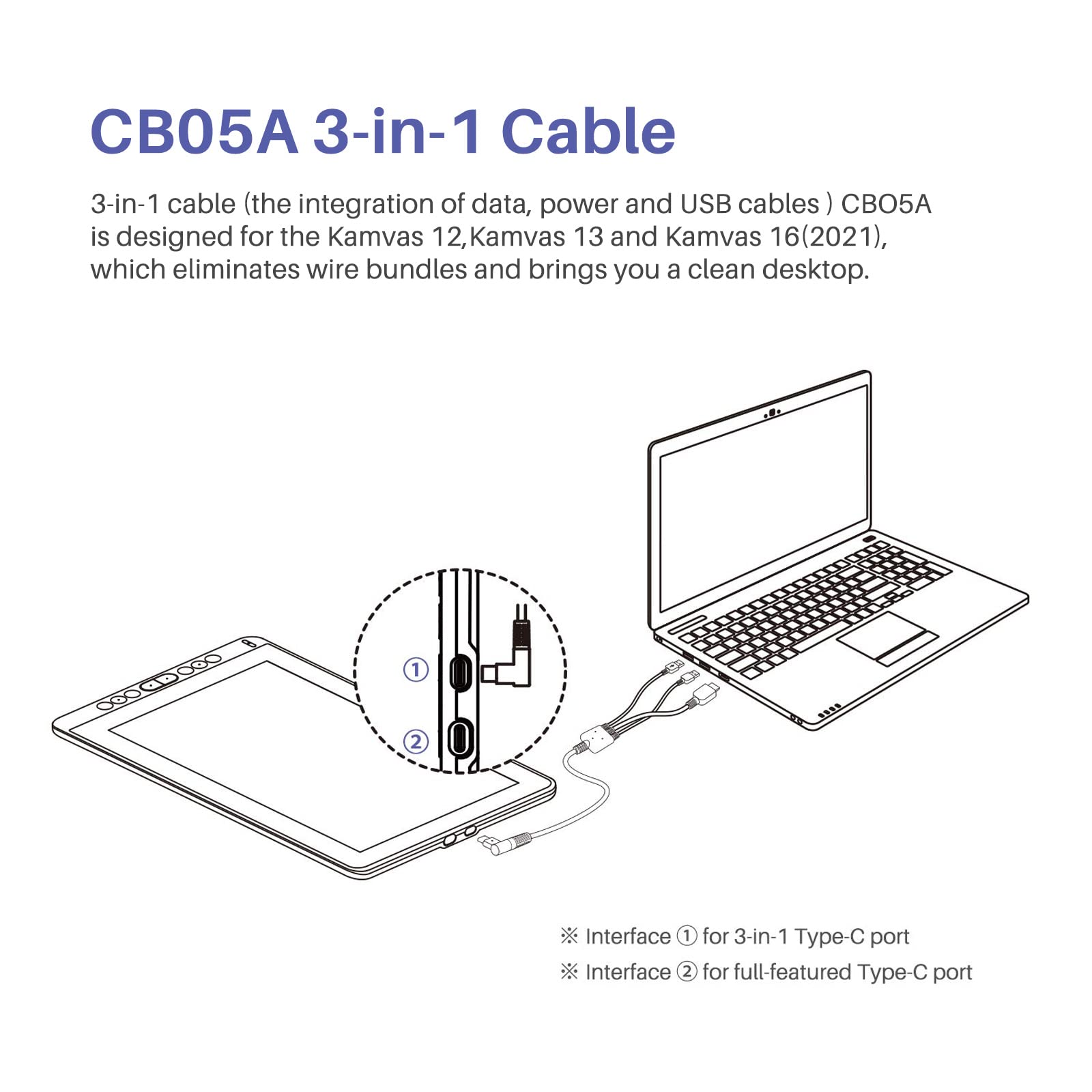 CB05A 3-in-1 Cable

3-in-1 cable (the integration of data, power and USB cables ) CBO5A is designed for the Kamvas 12,Kamvas 13 and Kamvas 16(2021), which eliminates wire bundles and brings you a clean desktop.

①

②

※ Interface ① for 3-in-1 Type-C port
※ Interface ② for full-featured Type-C port