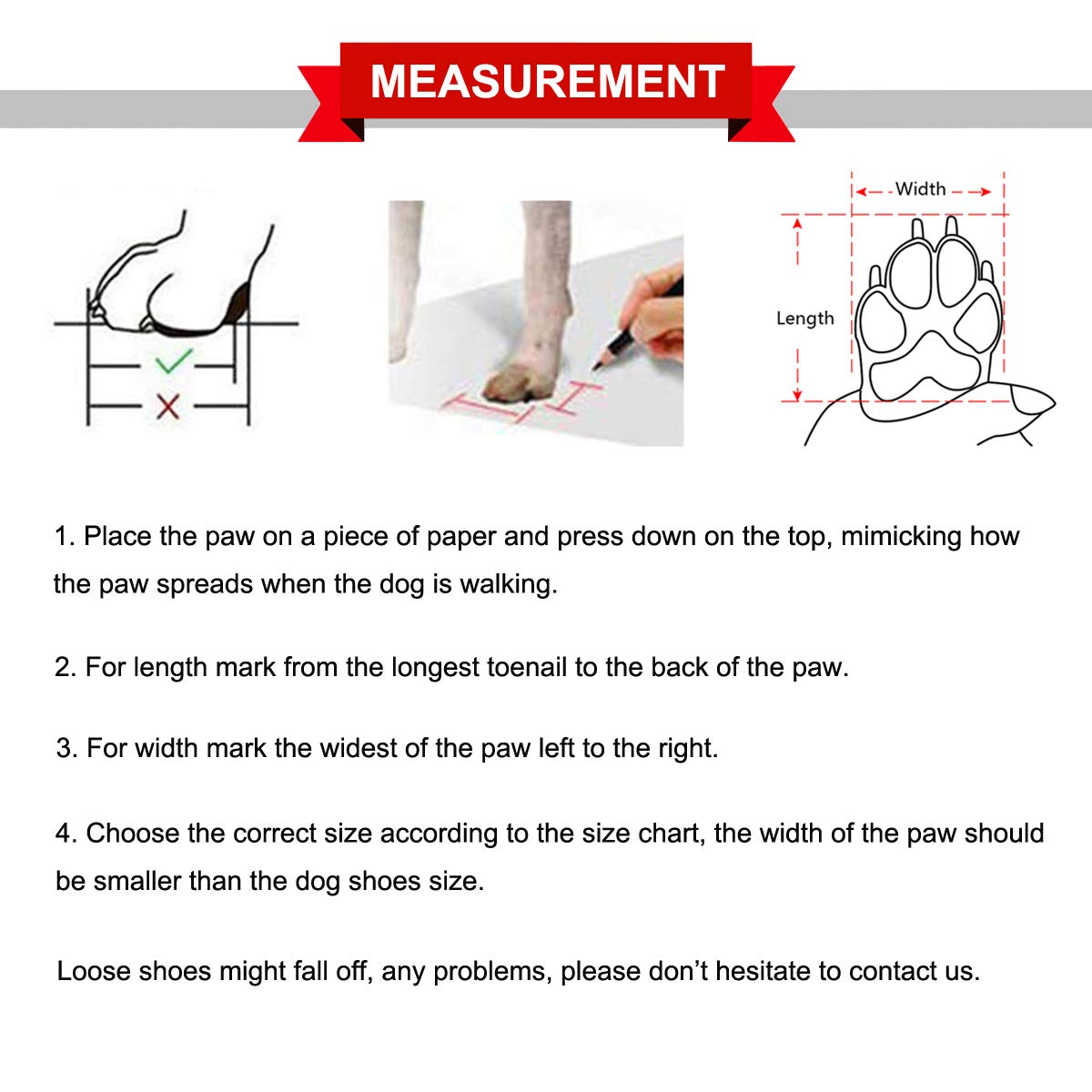 MEASUREMENT

Width

Length

1. Place the paw on a piece of paper and press down on the top, mimicking how the paw spreads when the dog is walking.

2. For length mark from the longest toenail to the back of the paw.

3. For width mark the widest of the paw left to the right.

4. Choose the correct size according to the size chart, the width of the paw should be smaller than the dog shoes size.

Loose shoes might fall off, any problems, please don't hesitate to contact us.