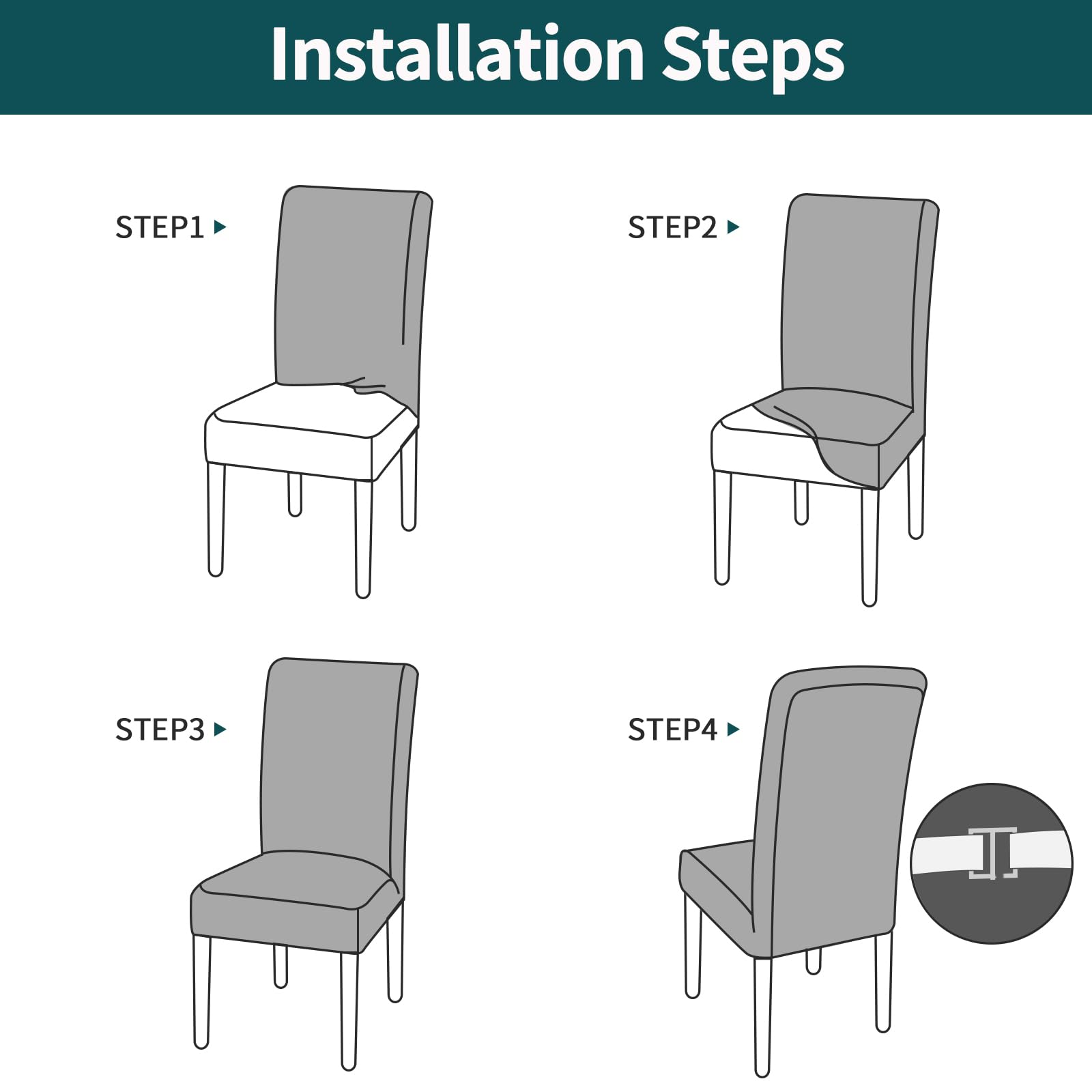 Installation Steps

STEP1

STEP2

STEP3

STEP4