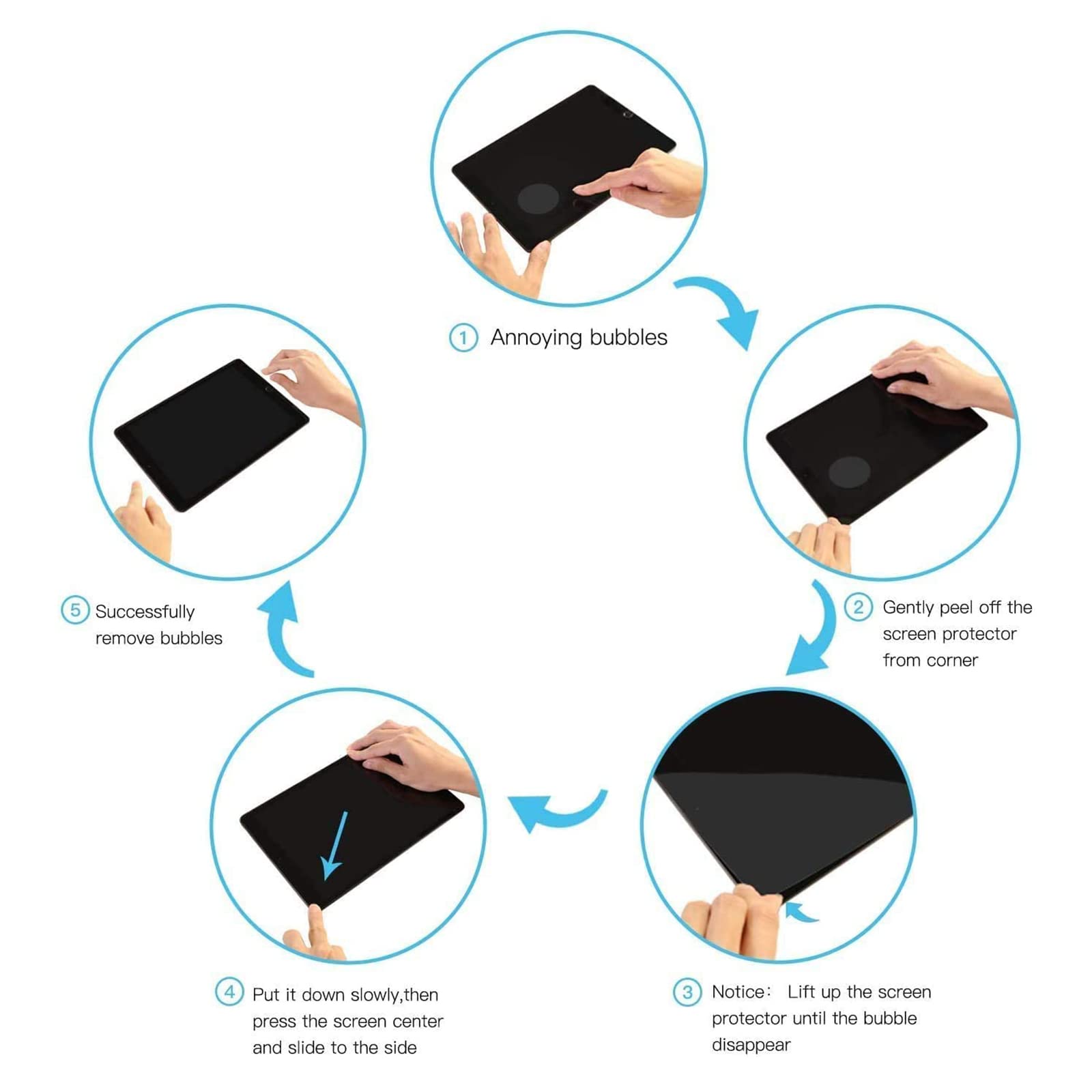 ① Annoying bubbles

② Gently peel off the screen protector from corner

③ Notice: Lift up the screen protector until the bubble disappear

④ Put it down slowly,then press the screen center and slide to the side

⑤ Successfully remove bubbles